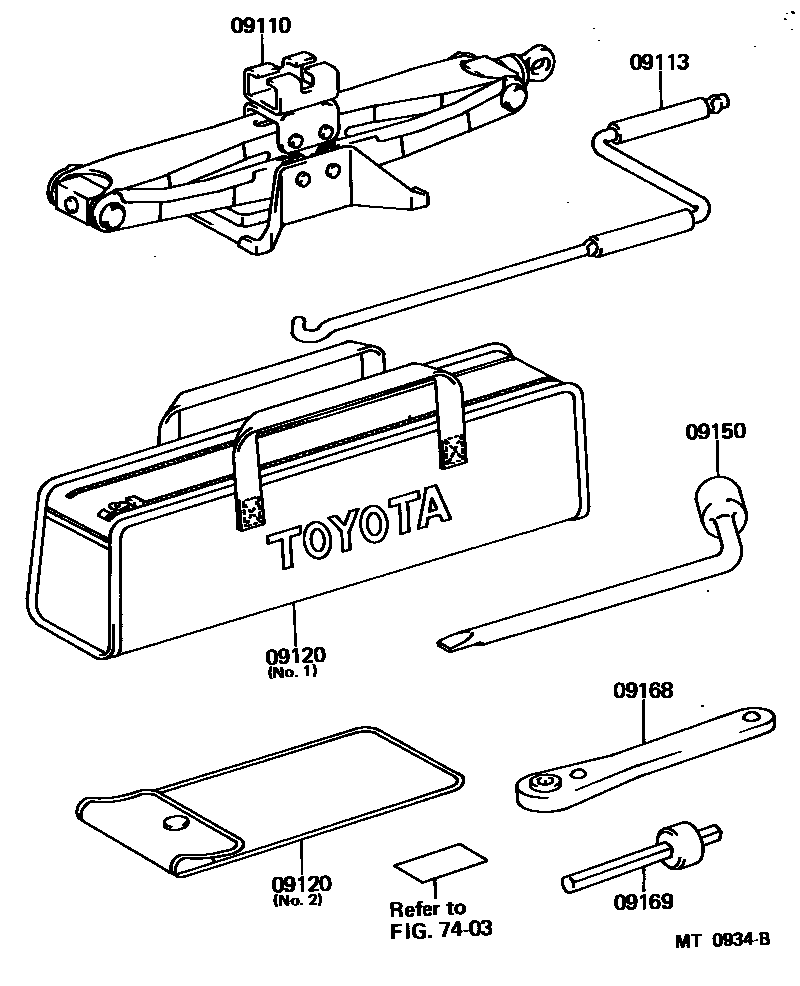 09110

09113

TOYOTA

09150

09120
(No. 1)

09168

09120
(No. 2)

Refer to
FIG. 74-03

09169

MT 0934-B