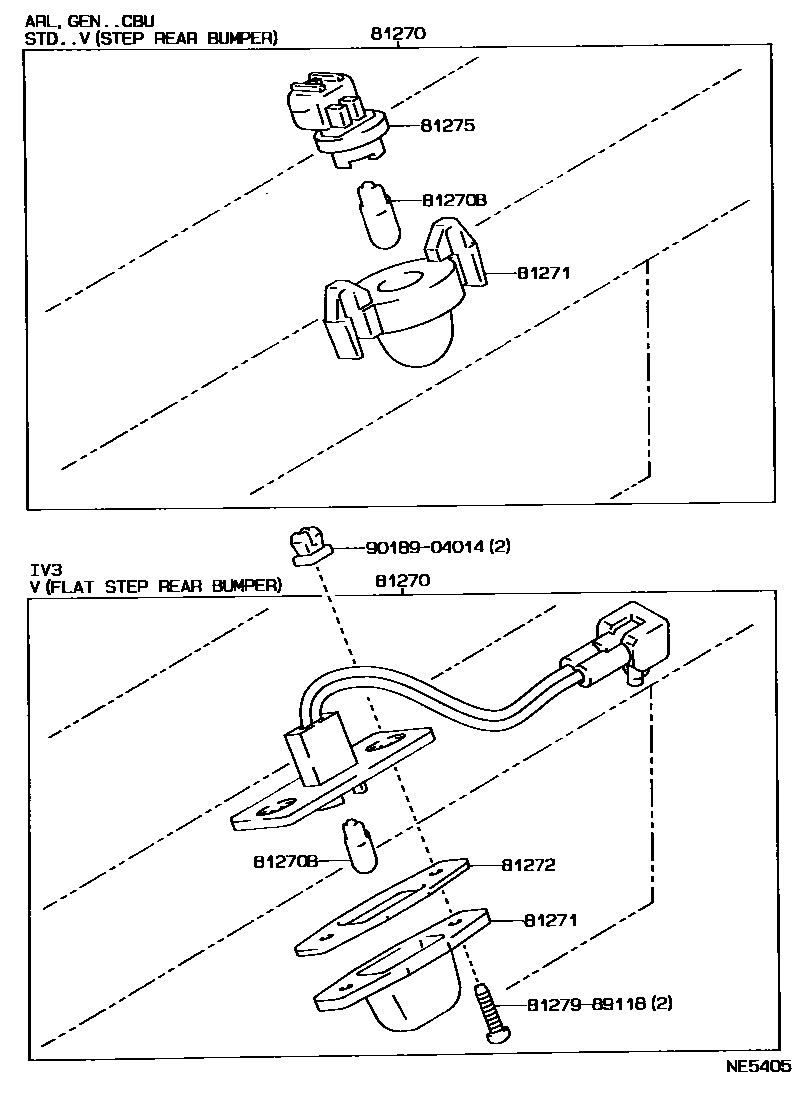 ARL, GEN..CBU
STD..V (STEP REAR BUMPER)

81270

81275

81270B

81271

90189-04014 (2)

IV3
V (FLAT STEP REAR BUMPER)

81270

81270B

81272

81271

81279-89118 (2)

NE5405