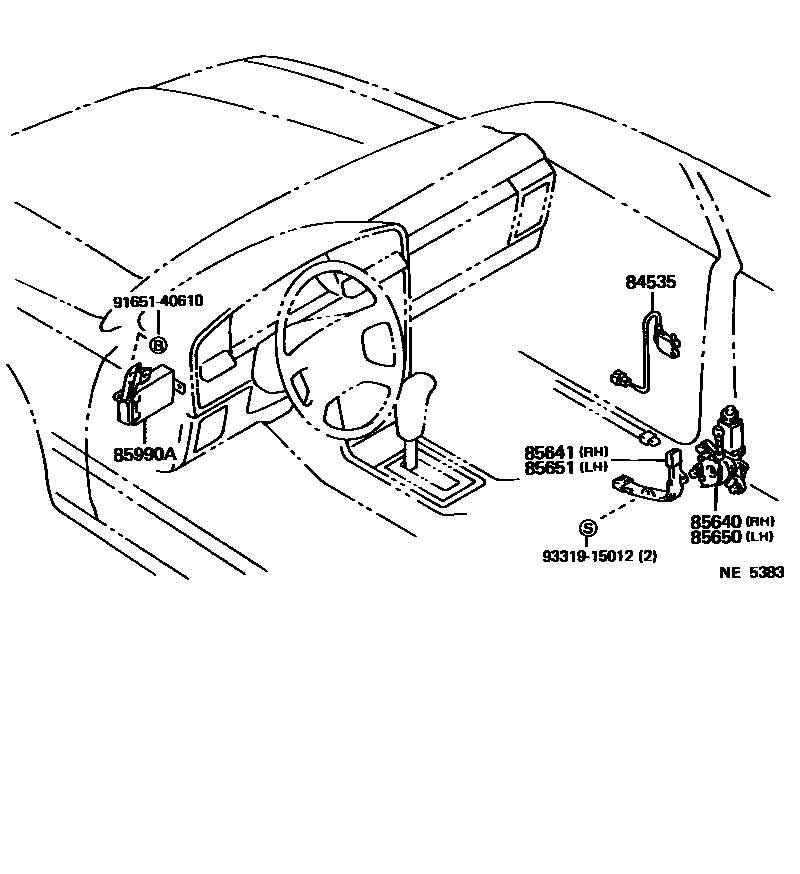 91651-40610
Ⓑ
85990A
84535
85641 (RH)
85651 (LH)
Ⓢ
93319-15012 (2)
85640 (RH)
85650 (LH)
NE 5383