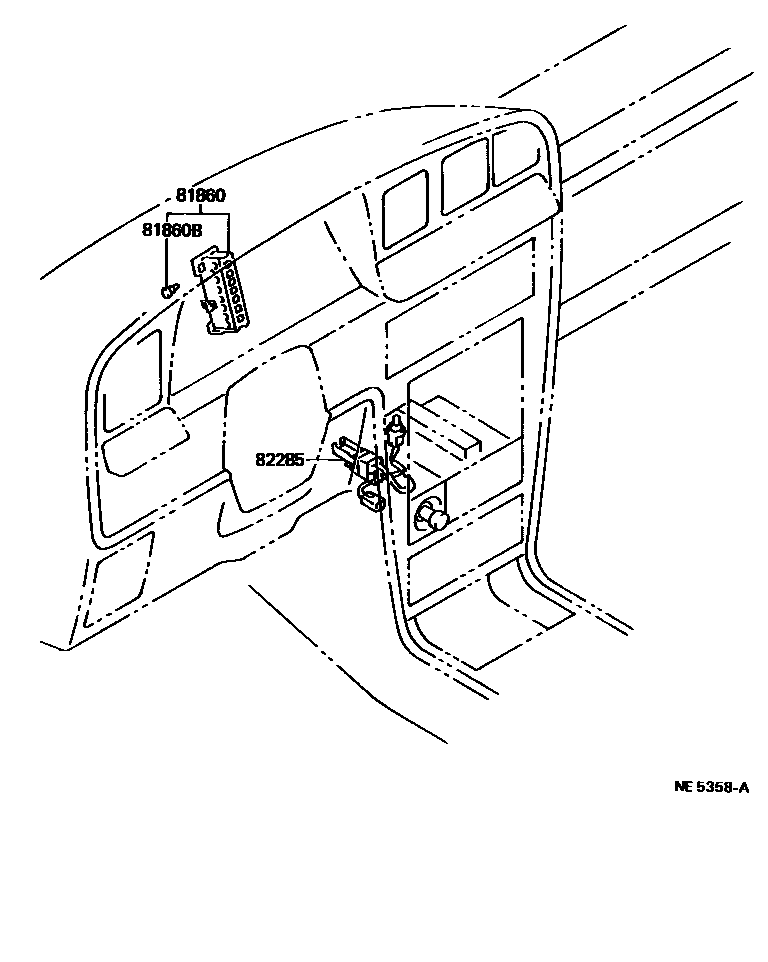 81860
81860B
82285
NE 5358-A