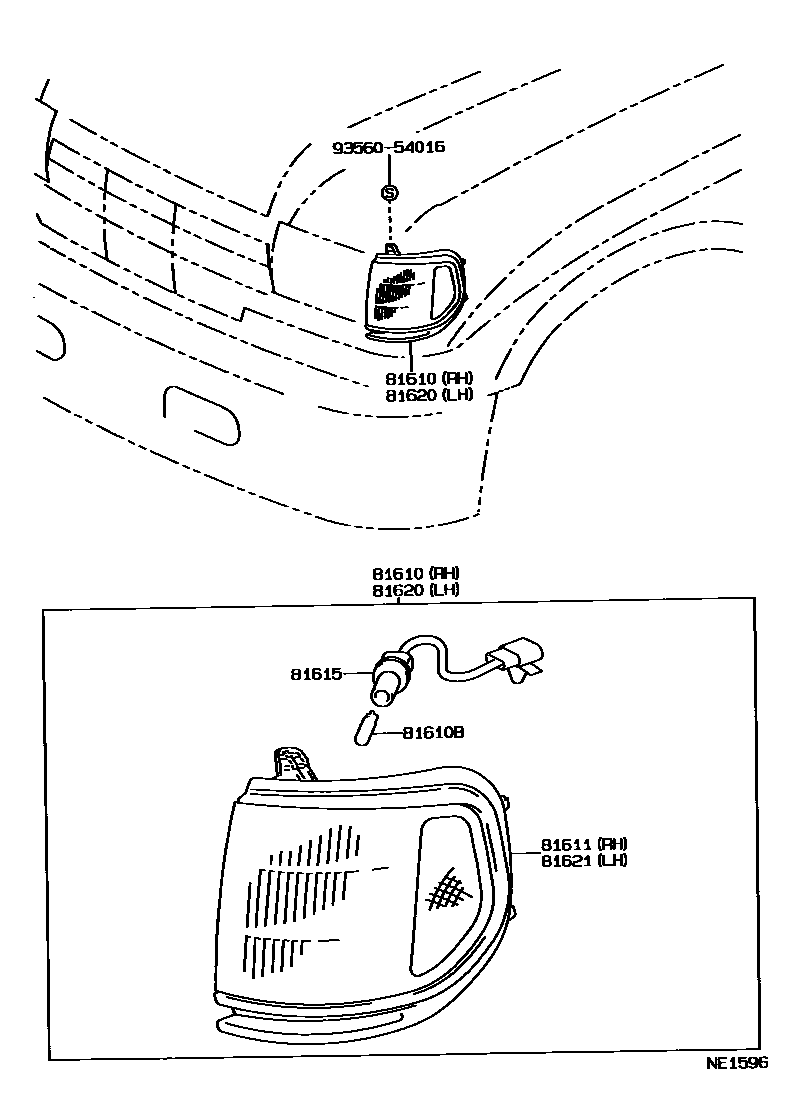 93560-54016

S

81610 (RH)
81620 (LH)

81610 (RH)
81620 (LH)

81615

81610B

81611 (RH)
81621 (LH)

NE1596