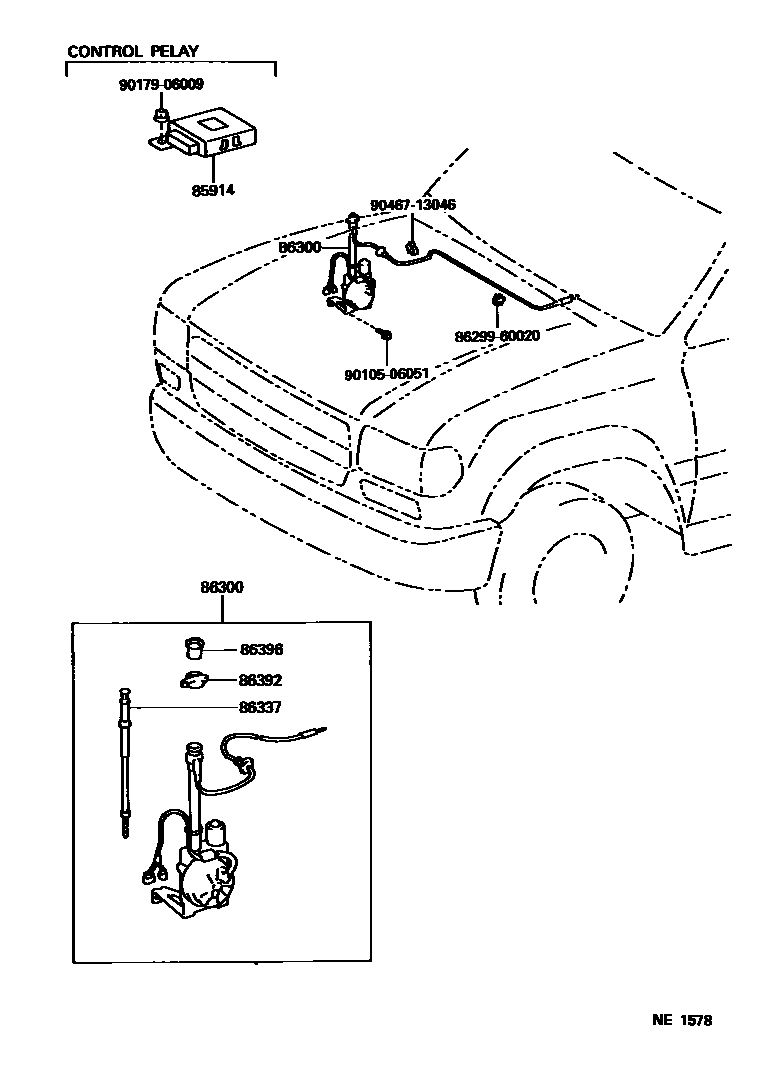 CONTROL PELAY

90179-06009

85914

90467-13046

86300

86299-60020

90105-06051

86300

86396

86392

86337

NE 1578