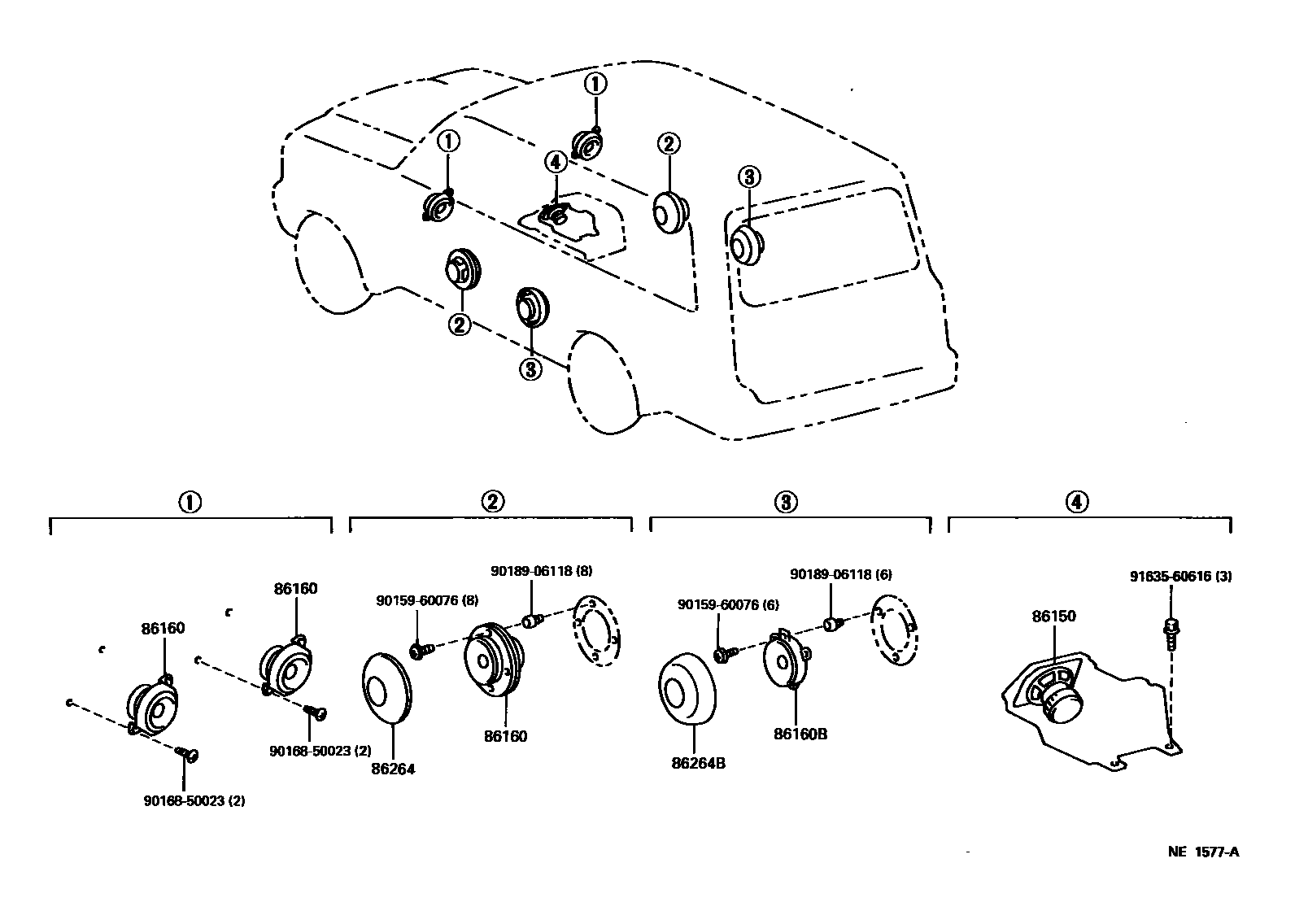 ①
①
④
②
③
②
③

①
86160
86160
90168-50023 (2)
90168-50023 (2)

②
90189-06118 (8)
90159-60076 (8)
86264
86160

③
90189-06118 (6)
90159-60076 (6)
86264B
86160B

④
91635-60616 (3)
86150

NE 1577-A