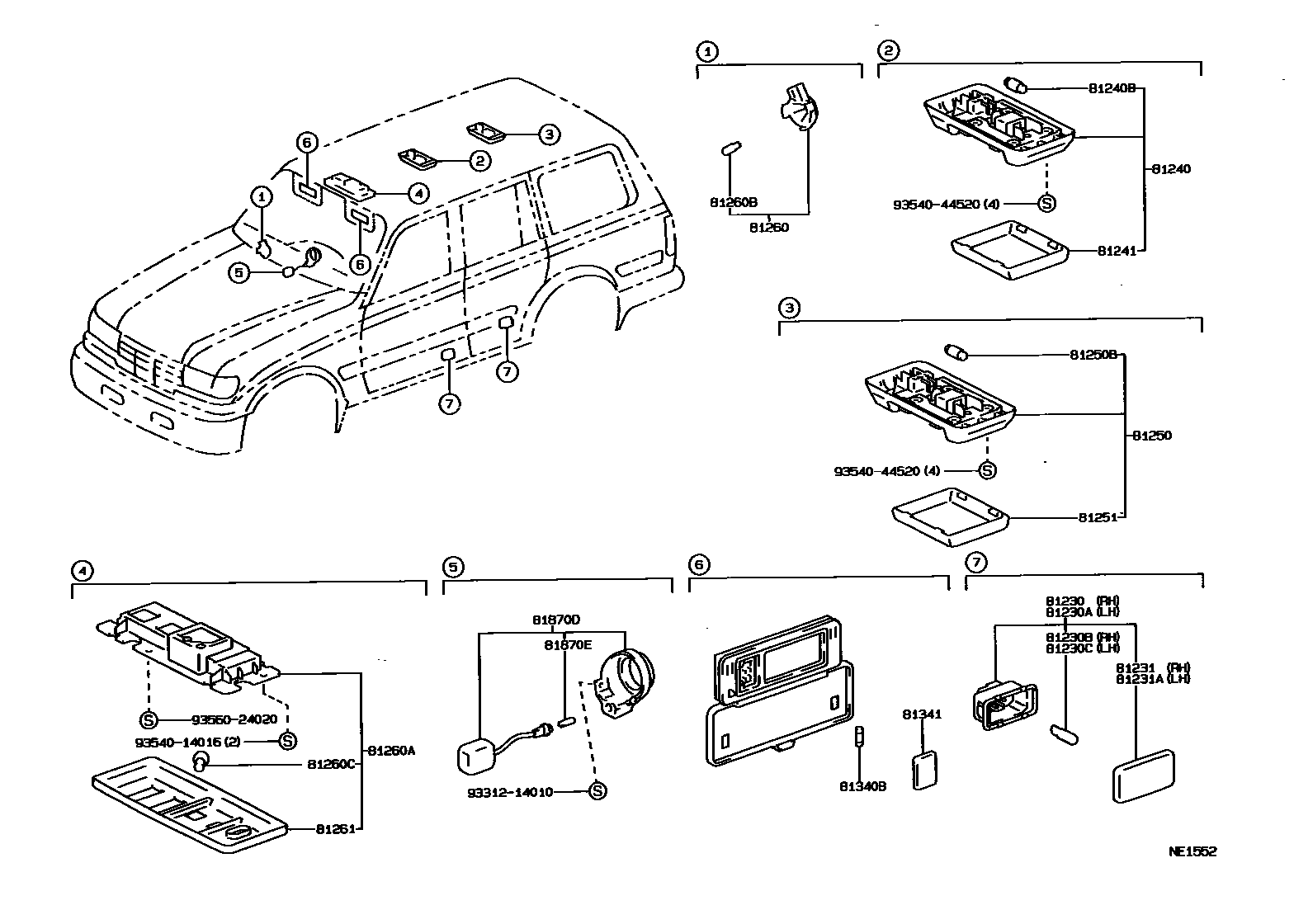 6
3
2
4
1
6
5
7
7

1
81260B
81260

2
81240B
81240
93540-44520 (4)
S
81241

3
81250B
81250
93540-44520 (4)
S
81251

4
S
93560-24020
93540-14016 (2)
S
81260C
81260A
81261

5
81870D
81870E
93312-14010
S

6
81341
81340B

7
81230 (RH)
81230A (LH)
81230B (RH)
81230C (LH)
81231 (RH)
81231A (LH)

NE1552