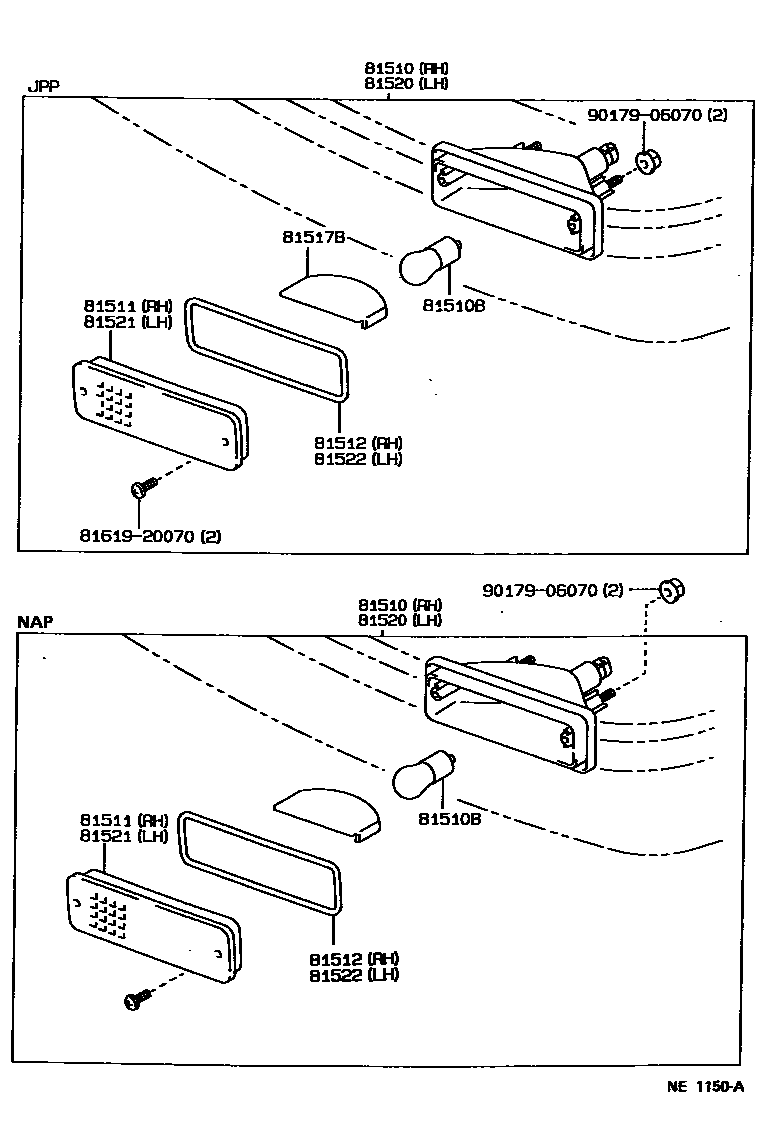 JPP

81510 (RH)
81520 (LH)

90179-06070 (2)

81517B

81510B

81511 (RH)
81521 (LH)

81512 (RH)
81522 (LH)

81619-20070 (2)

NAP

90179-06070 (2)

81510 (RH)
81520 (LH)

81510B

81511 (RH)
81521 (LH)

81512 (RH)
81522 (LH)

NE 1150-A