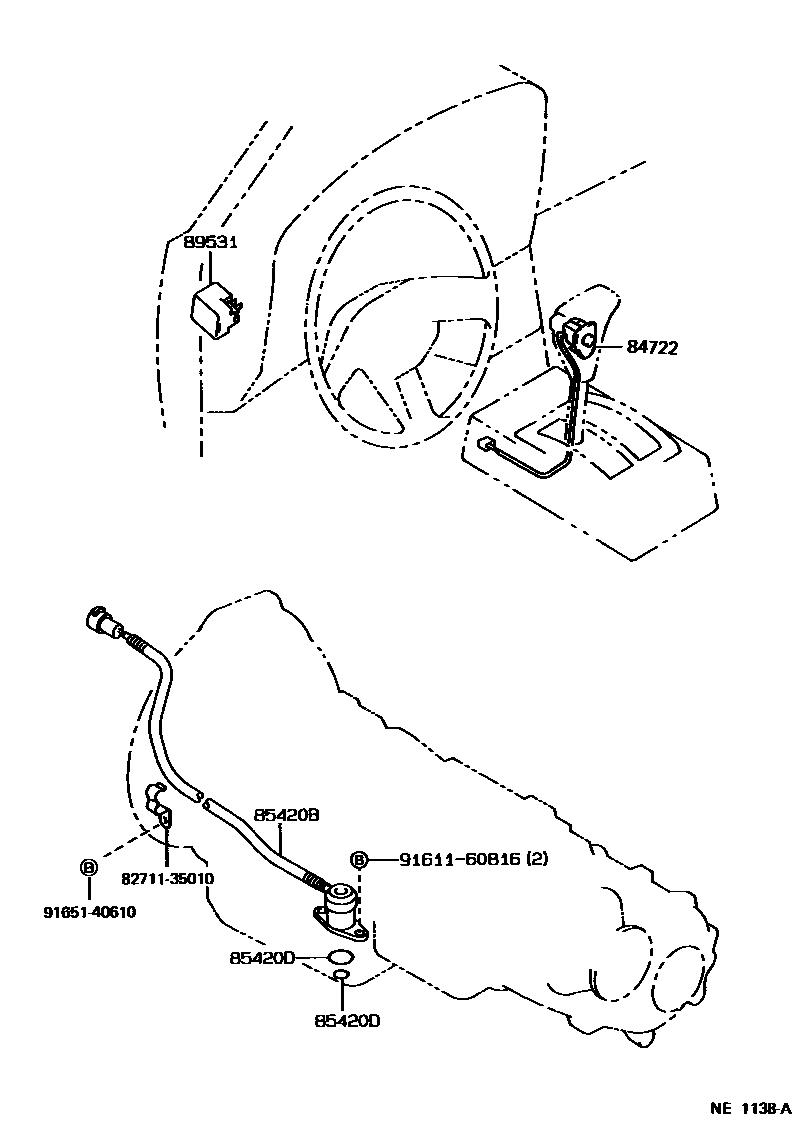 89531

84722

85420B

B 91611-60816 (2)

B

82711-35010

91651-40610

85420D

85420D

NE 1138-A