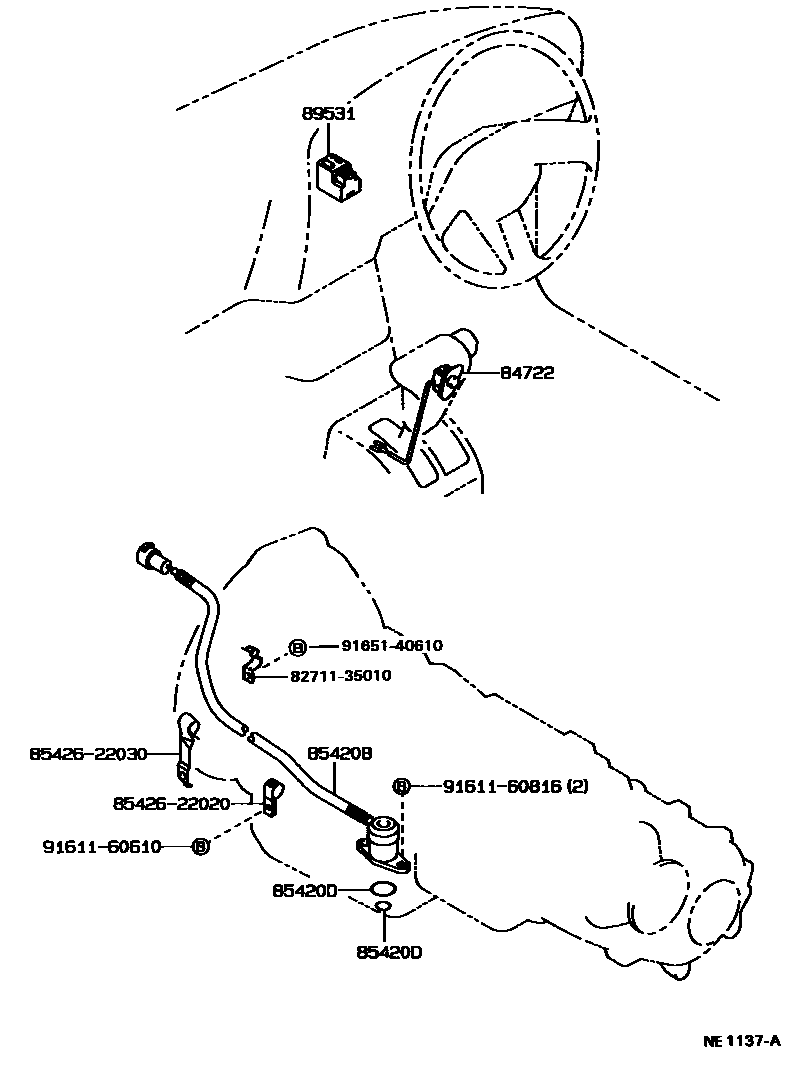 89531

84722

B 91651-40610
82711-35010
85426-22030
85420B
B 91611-60816 (2)
85426-22020
91611-60610 B
85420D
85420D

NE 1137-A