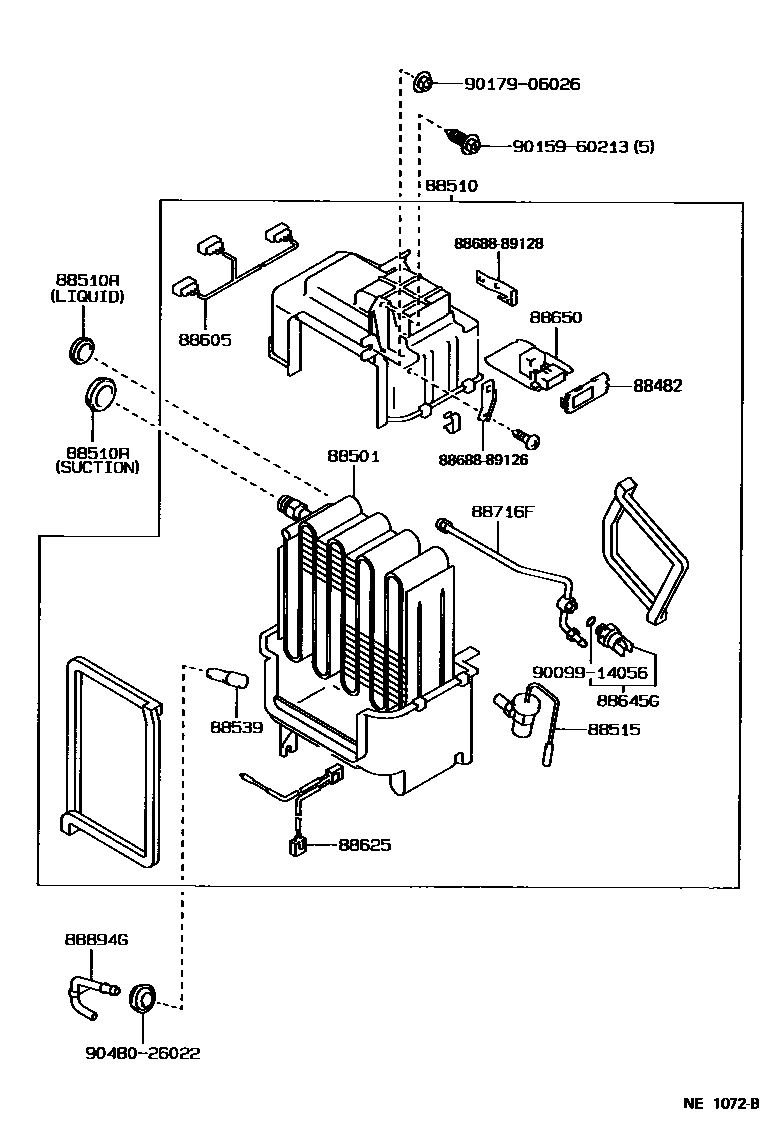 90179-06026

90159-60213 (5)

88510

88688-89128

88510A
(LIQUID)

88605

88650

88482

88510A
(SUCTION)

88688-89126

88501

88716F

90099-14056

88645G

88539

88515

88625

88894G

90480-26022

NE 1072-B