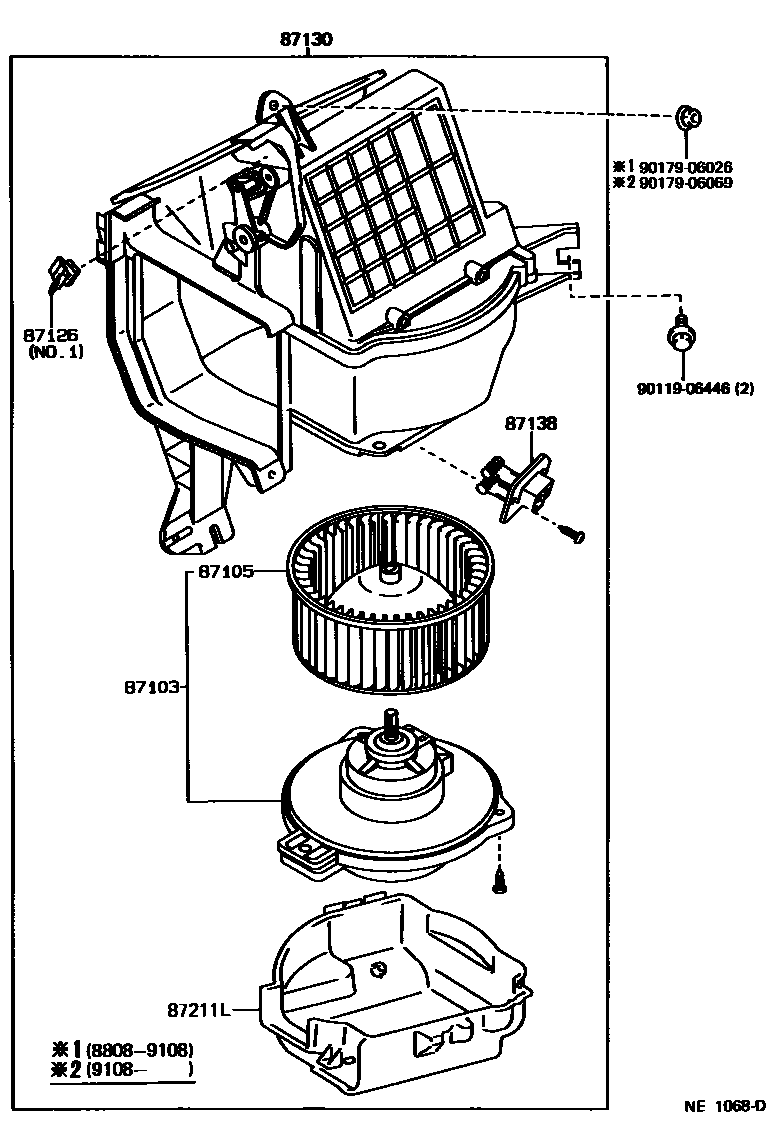 87130

※1 90179-06026
※2 90179-06069

87126
(NO. 1)

90119-06446 (2)

87138

87105

87103

87211L

※1 (8808–9108)
※2 (9108– )

NE 1068-D