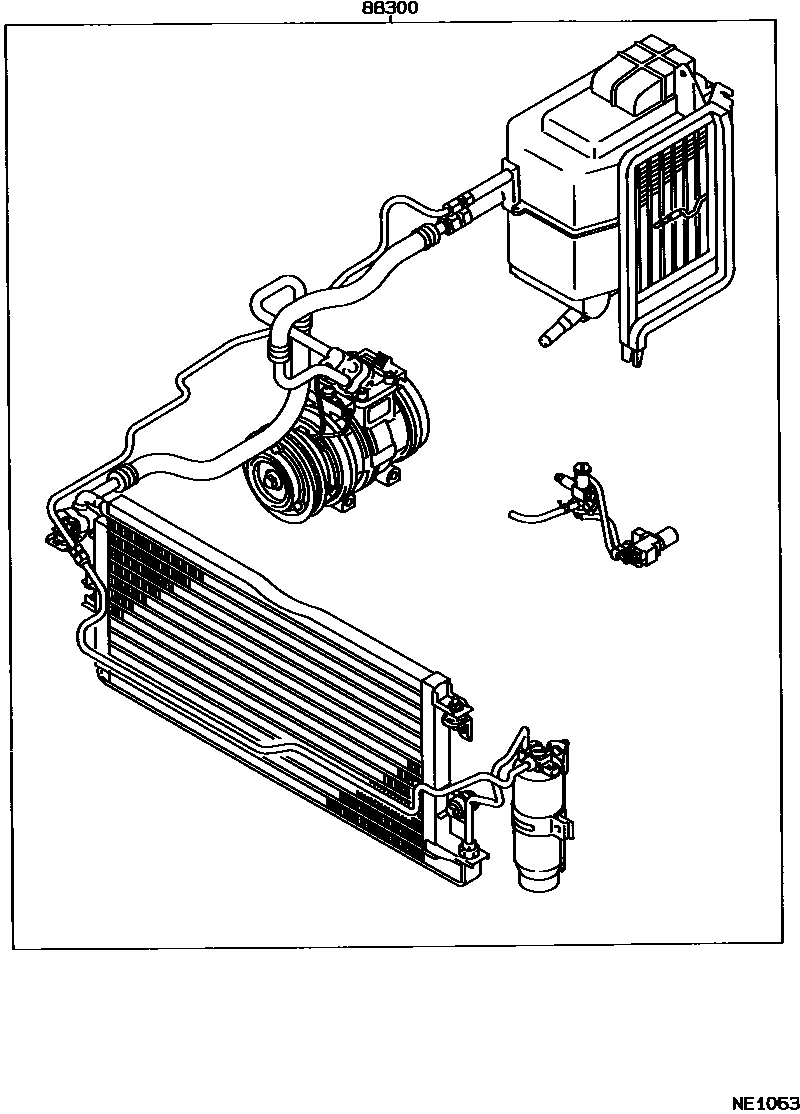 88300

NE1063