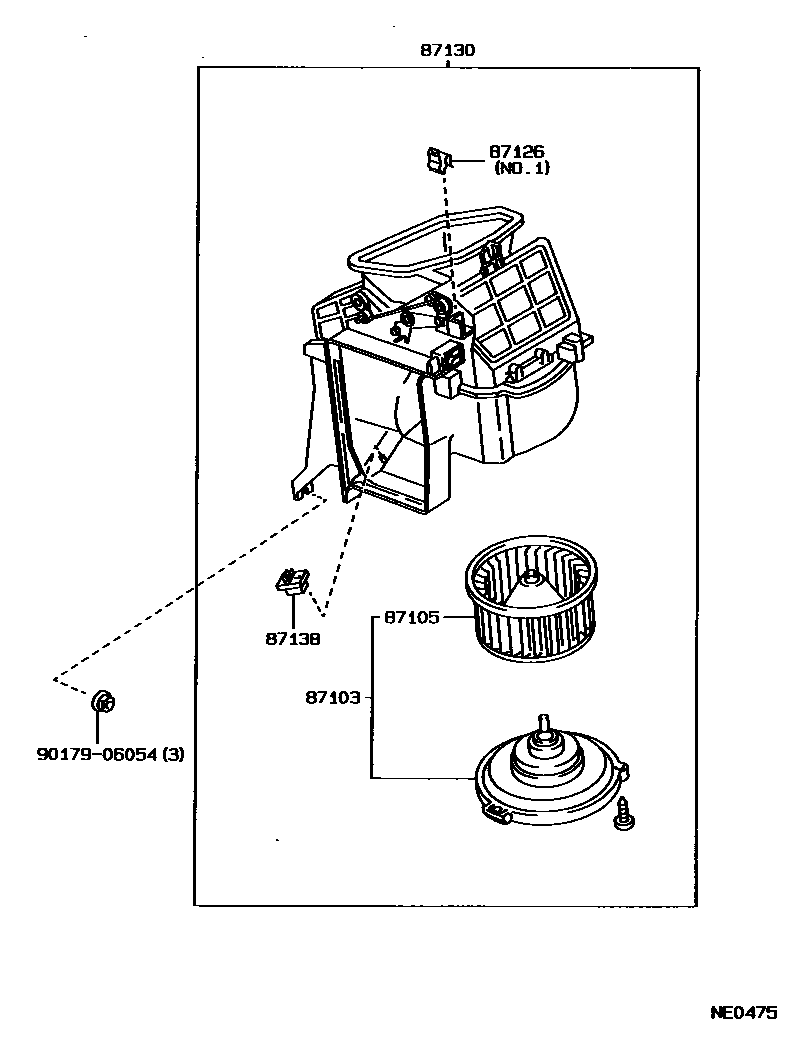 87130

87126
(NO.1)

87138

87105

87103

90179-06054 (3)

NE0475