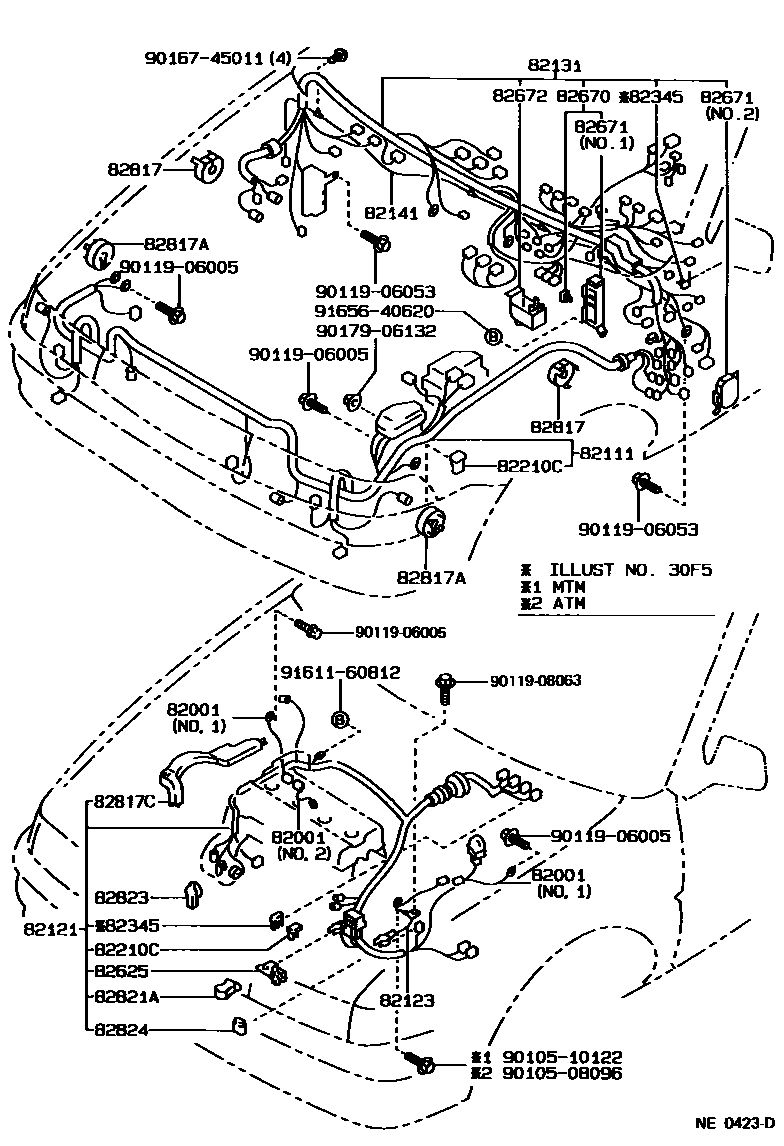 90167-45011 (4)
82131
82672
82670
※82345
82671 (NO. 2)
82671 (NO. 1)
82817
82141
82817A
90119-06005
90119-06053
91656-40620
90179-06132
90119-06005
82817
82111
82210C
90119-06053
82817A
※ ILLUST NO. 30F5
※1 MTM
※2 ATM
90119-06005
91611-60812
90119-08063
82001 (NO. 1)
82817C
82001 (NO. 2)
90119-06005
82001 (NO. 1)
82823
82121
※82345
82210C
82625
82821A
82123
82824
※1 90105-10122
※2 90105-08096
NE 0423-D