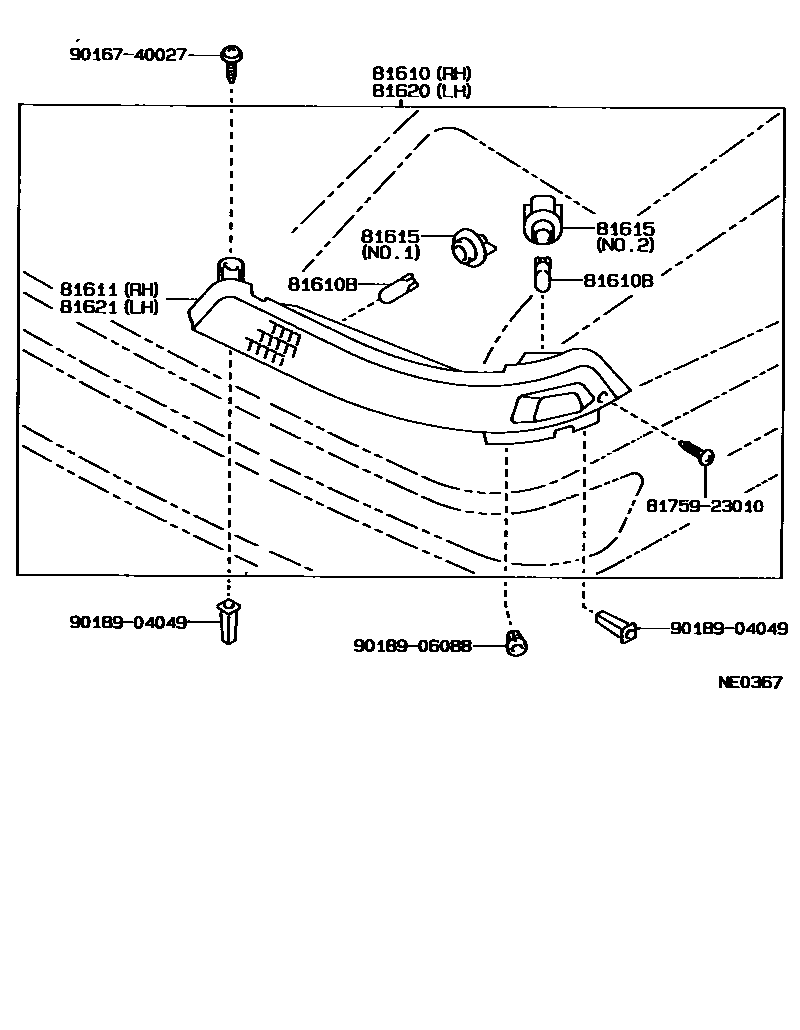 90167-40027
81610 (RH)
81620 (LH)
81615
(NO.1)
81615
(NO.2)
81611 (RH)
81621 (LH)
81610B
81610B
81759-23010
90189-04049
90189-06088
90189-04049
NE0367