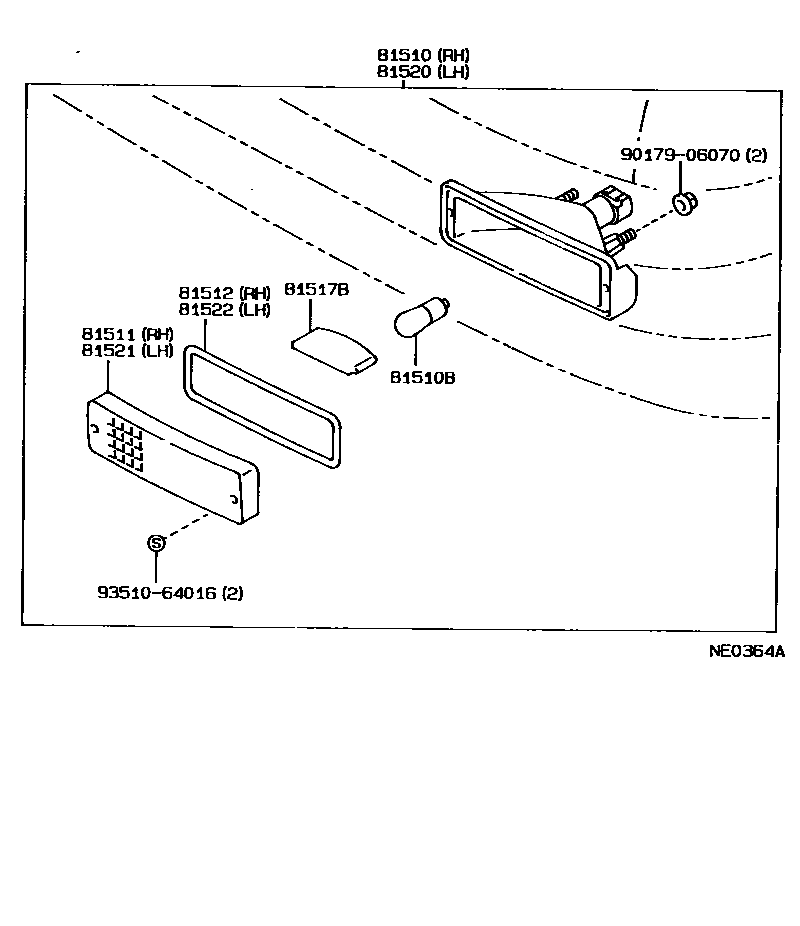 81510 (RH)
81520 (LH)

90179-06070 (2)

81512 (RH)
81522 (LH)

81517B

81511 (RH)
81521 (LH)

81510B

S

93510-64016 (2)

NE0364A