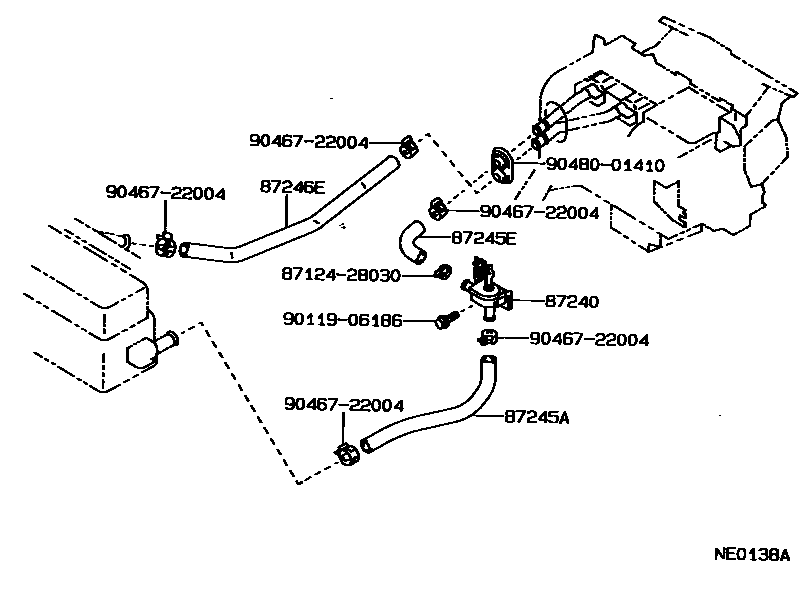 90467-22004
90467-22004
87246E
90480-01410
90467-22004
87245E
87124-28030
87240
90119-06186
90467-22004
90467-22004
87245A
NE0138A