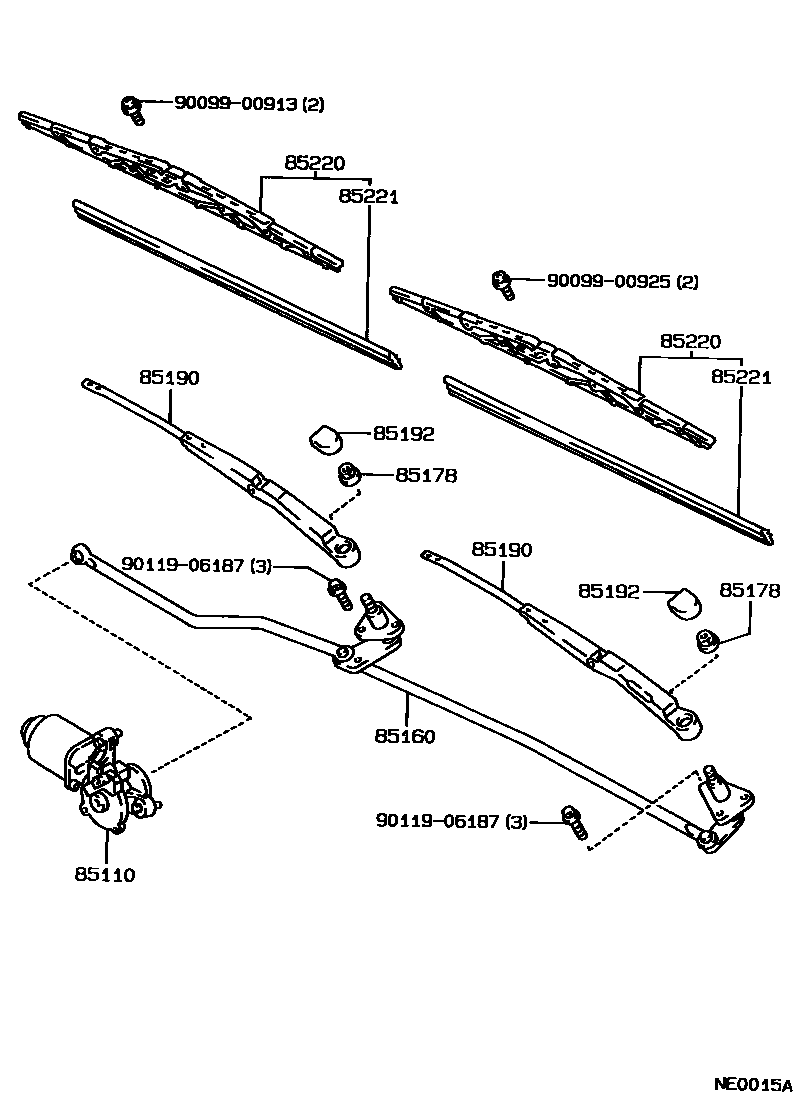 90099-00913 (2)
85220
85221
90099-00925 (2)
85220
85221
85190
85192
85178
90119-06187 (3)
85190
85192
85178
85160
90119-06187 (3)
85110
NE0015A