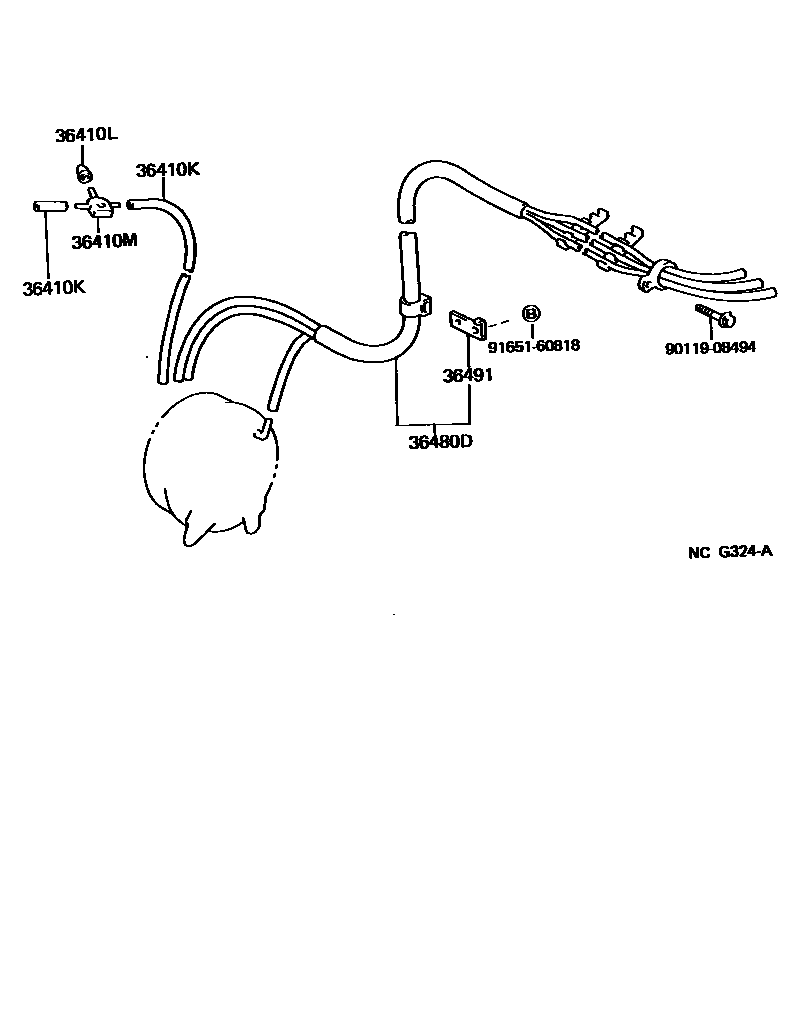 36410L
36410K
36410M
36410K
91651-60818
90119-08494
36491
36480D
NC G324-A