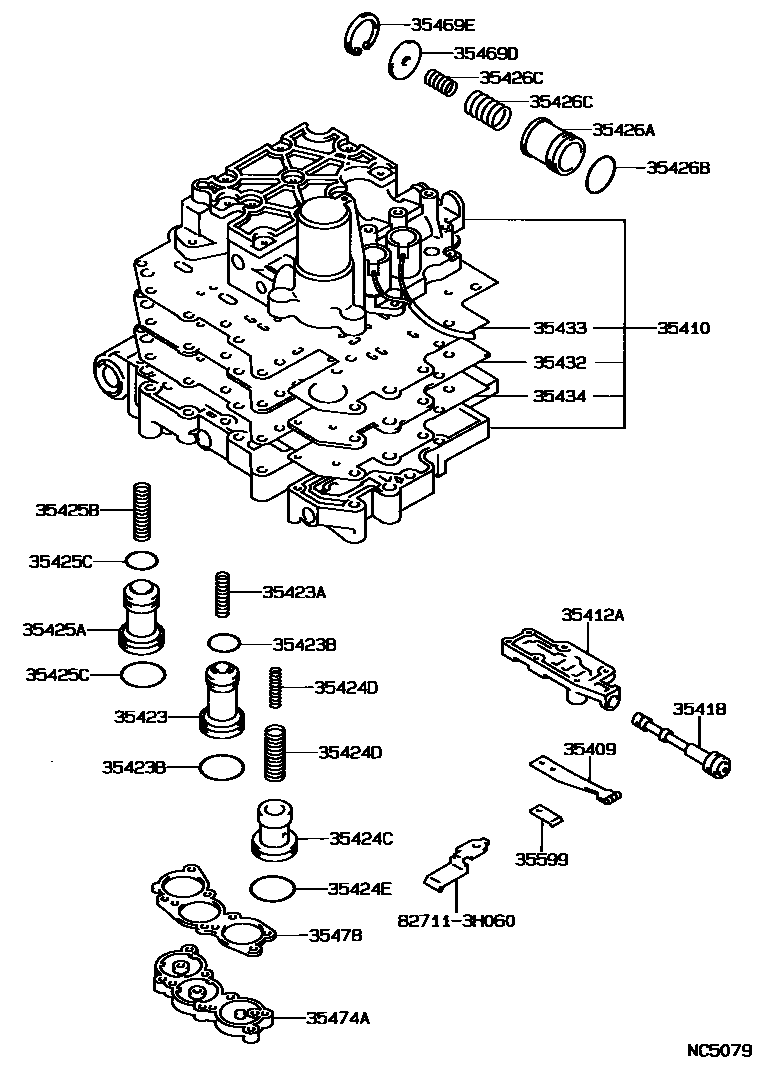 35469E
35469D
35426C
35426C
35426A
35426B
35433
35410
35432
35434
35425B
35425C
35423A
35425A
35423B
35425C
35424D
35423
35424D
35423B
35424C
35424E
35478
35474A
35412A
35418
35409
35599
82711-3H060
NC5079