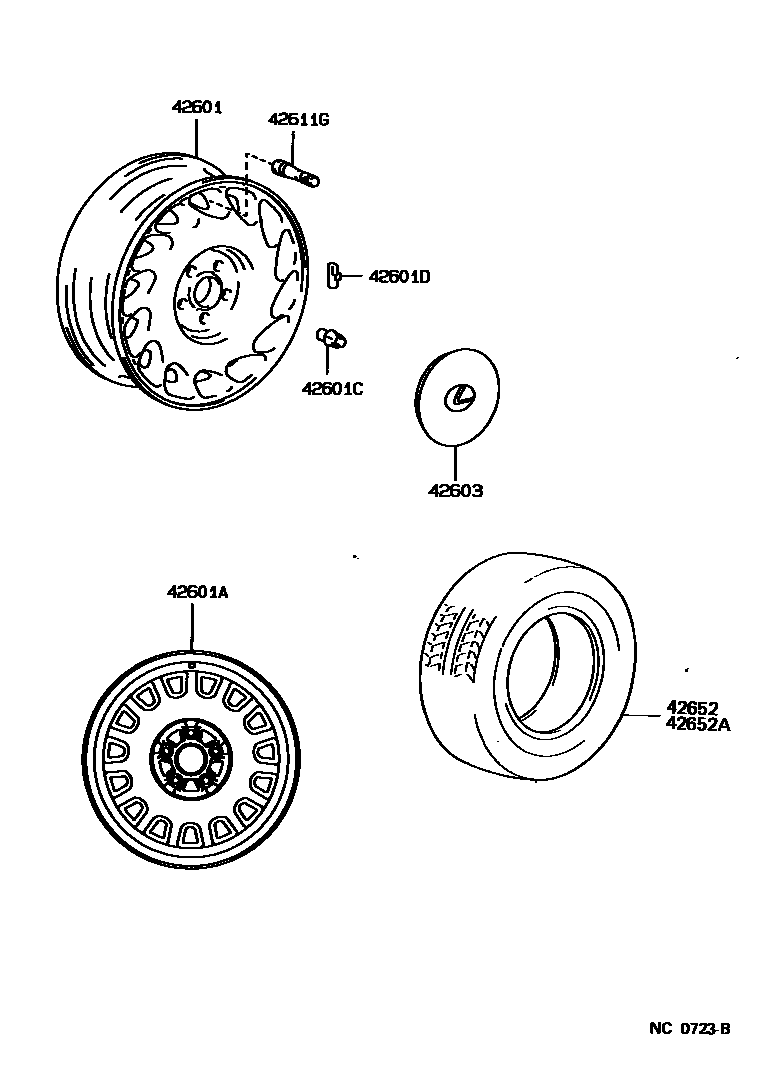 42601
42611G
42601D
42601C
42603
42601A
42652
42652A
NC 0723-B