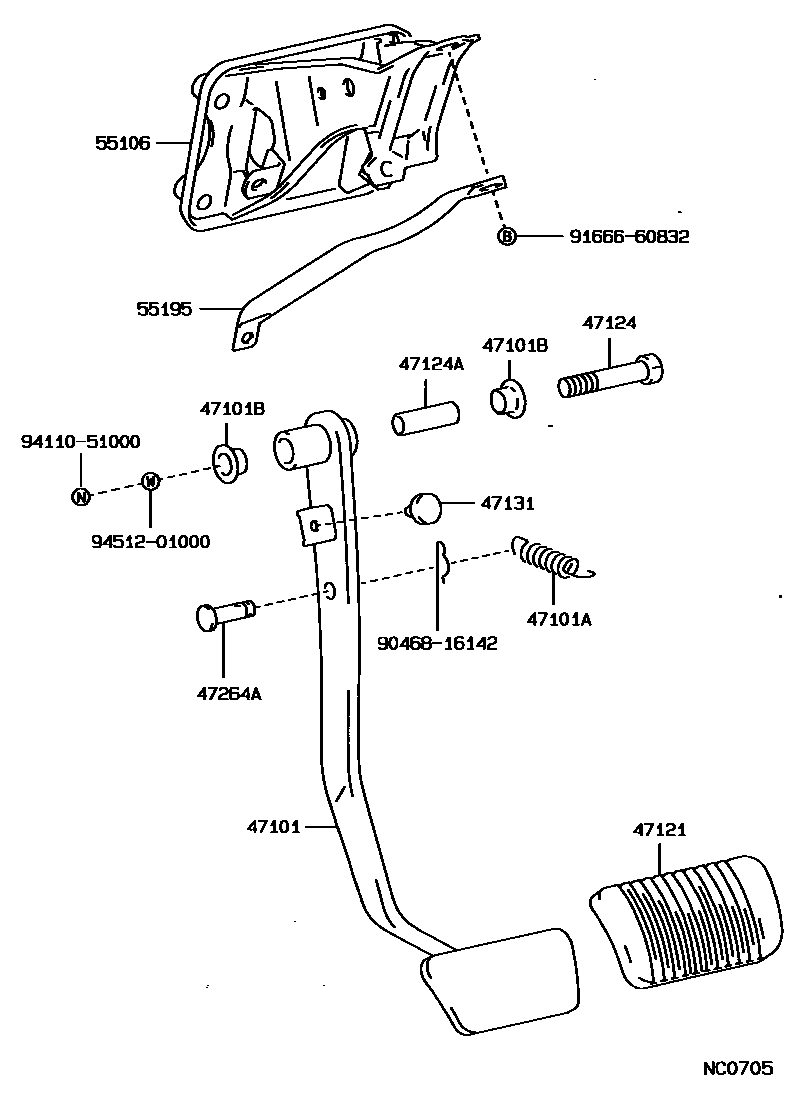 55106

B 91666-60832

55195

47124

47124A

47101B

47101B

94110-51000

N

W

94512-01000

47131

90468-16142

47101A

47264A

47101

47121

NC0705