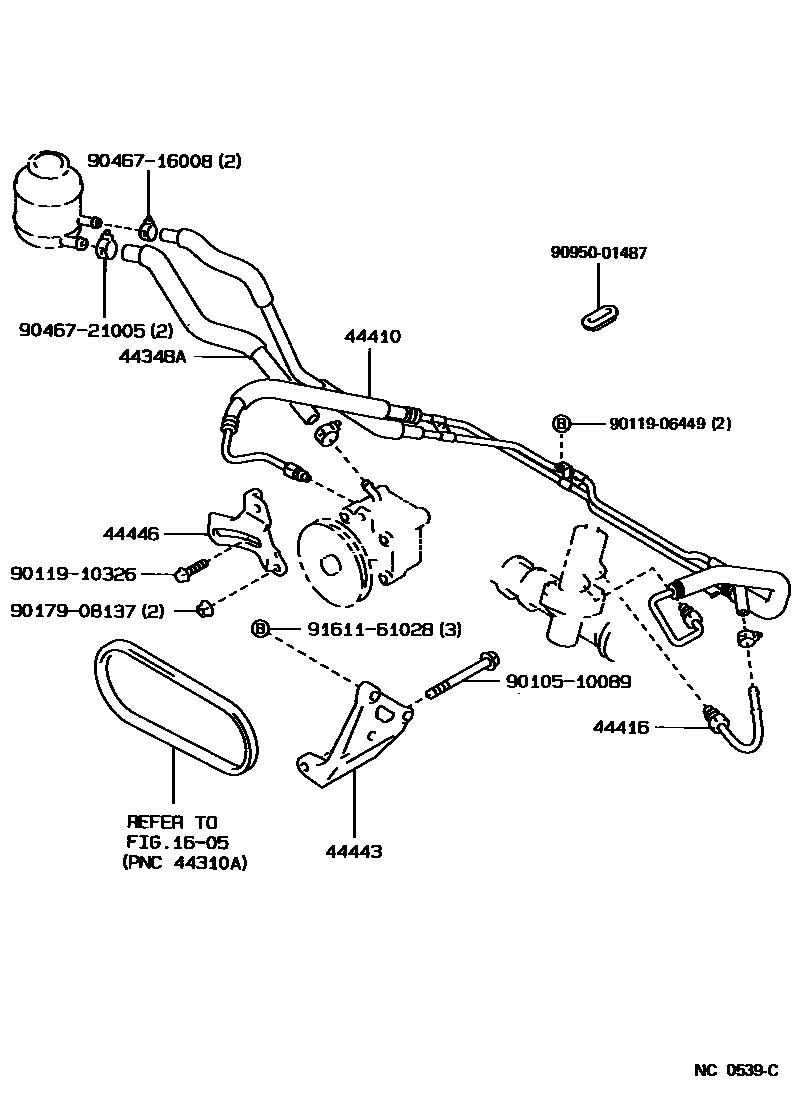 90467-16008 (2)

90950-01487

90467-21005 (2)

44348A

44410

B 90119-06449 (2)

44446

90119-10326

90179-08137 (2)

B 91611-61028 (3)

90105-10089

44416

REFER TO
FIG.16-05
(PNC 44310A)

44443

NC 0539-C