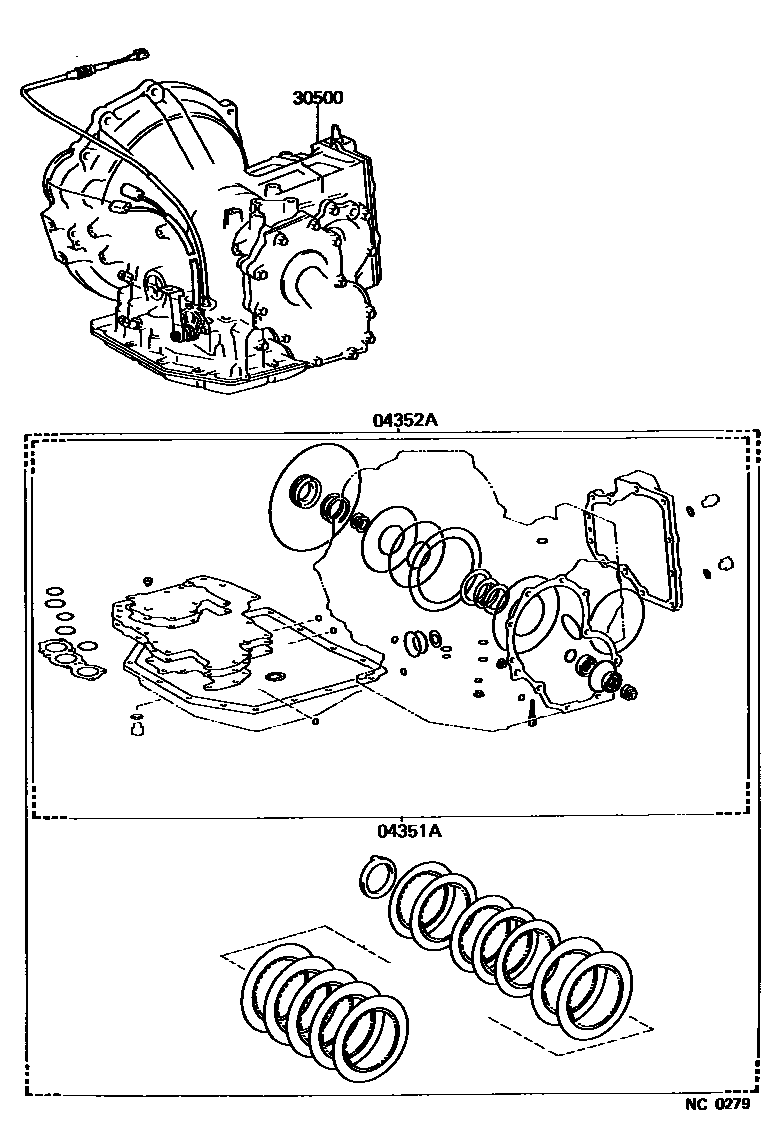 30500

04352A

04351A

NC 0279