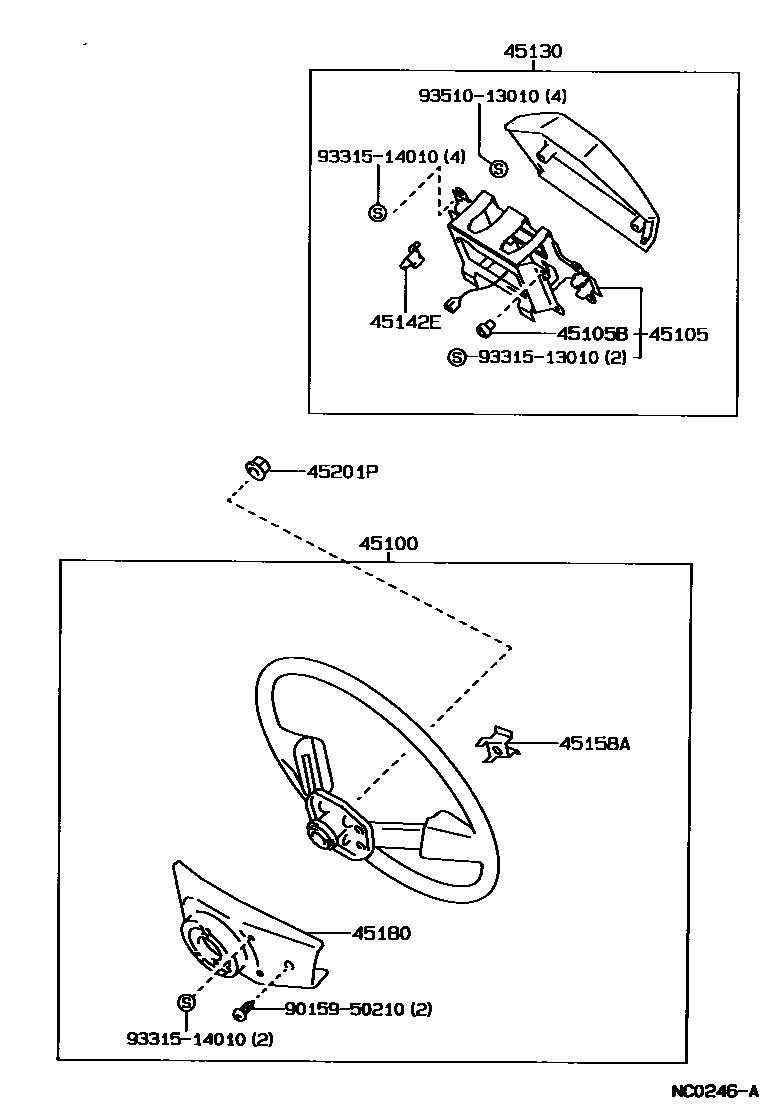 45130
93510-13010 (4)
93315-14010 (4)
S
S
45142E
45105B
45105
S 93315-13010 (2)
45201P
45100
45158A
45180
S
90159-50210 (2)
93315-14010 (2)
NC0246-A