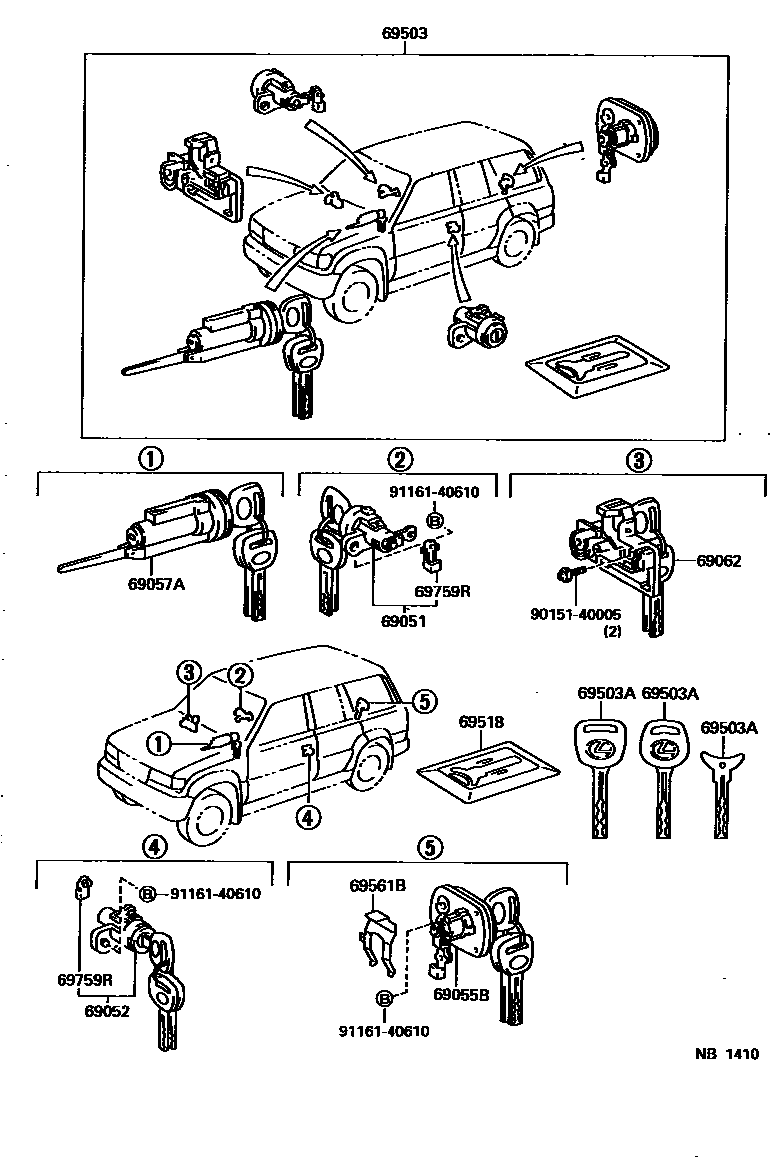 69503

1

69057A

2

91161-40610
B
69759R
69051

3

69062
90151-40005
(2)

3
2
1
4
5

69518

69503A 69503A
69503A

4

B 91161-40610
69759R
69052

5

69561B
69055B
B
91161-40610

NB 1410