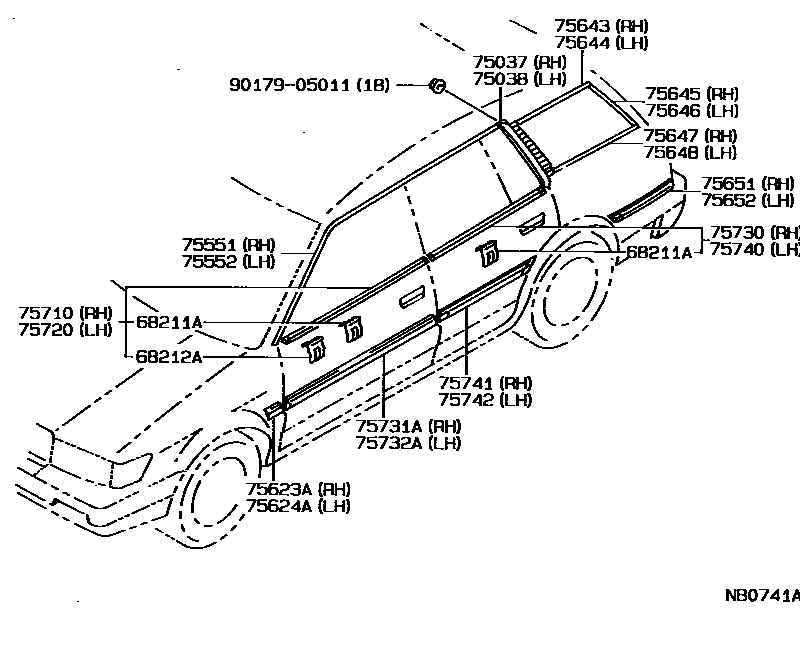 75643 (RH)
75644 (LH)

75037 (RH)
75038 (LH)

90179-05011 (18)

75645 (RH)
75646 (LH)

75647 (RH)
75648 (LH)

75651 (RH)
75652 (LH)

75730 (RH)
75740 (LH)

68211A

75551 (RH)
75552 (LH)

75710 (RH)
75720 (LH)

68211A

68212A

75741 (RH)
75742 (LH)

75731A (RH)
75732A (LH)

75623A (RH)
75624A (LH)

NB0741A