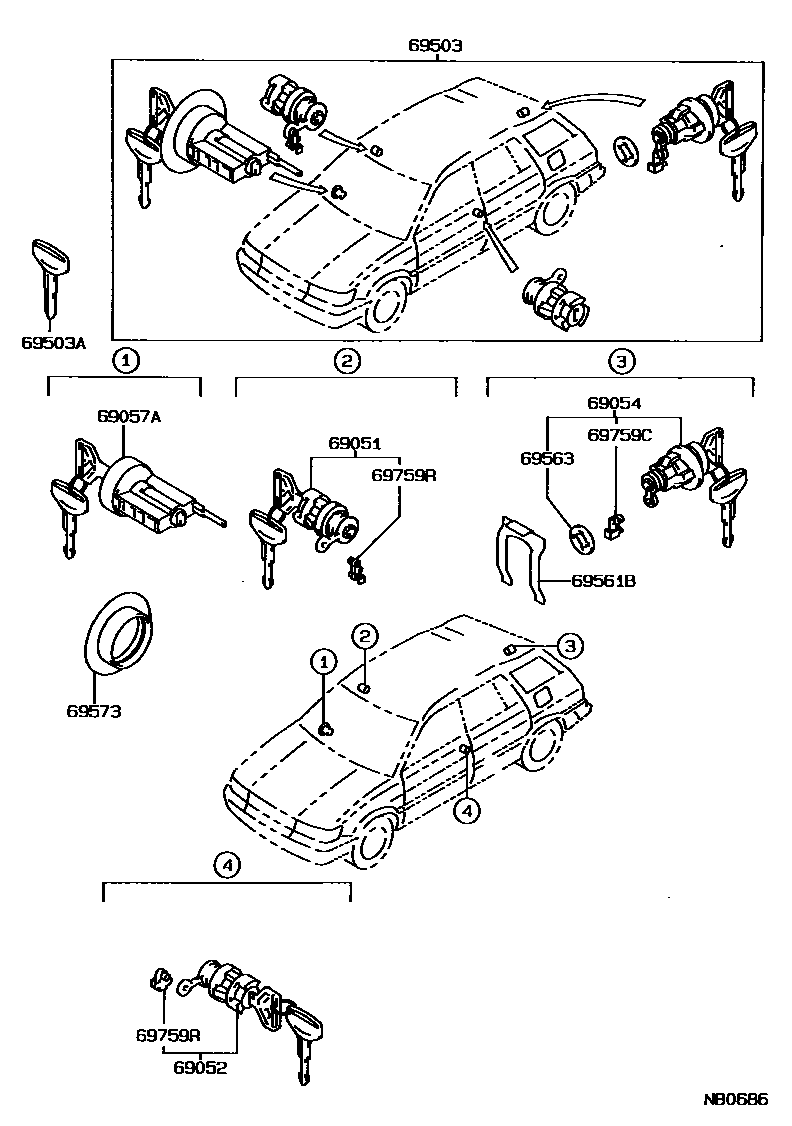 69503

69503A

1

2

3

69057A

69051

69759R

69054

69759C

69563

69561B

69573

1

2

3

4

4

69759R

69052

NB0686