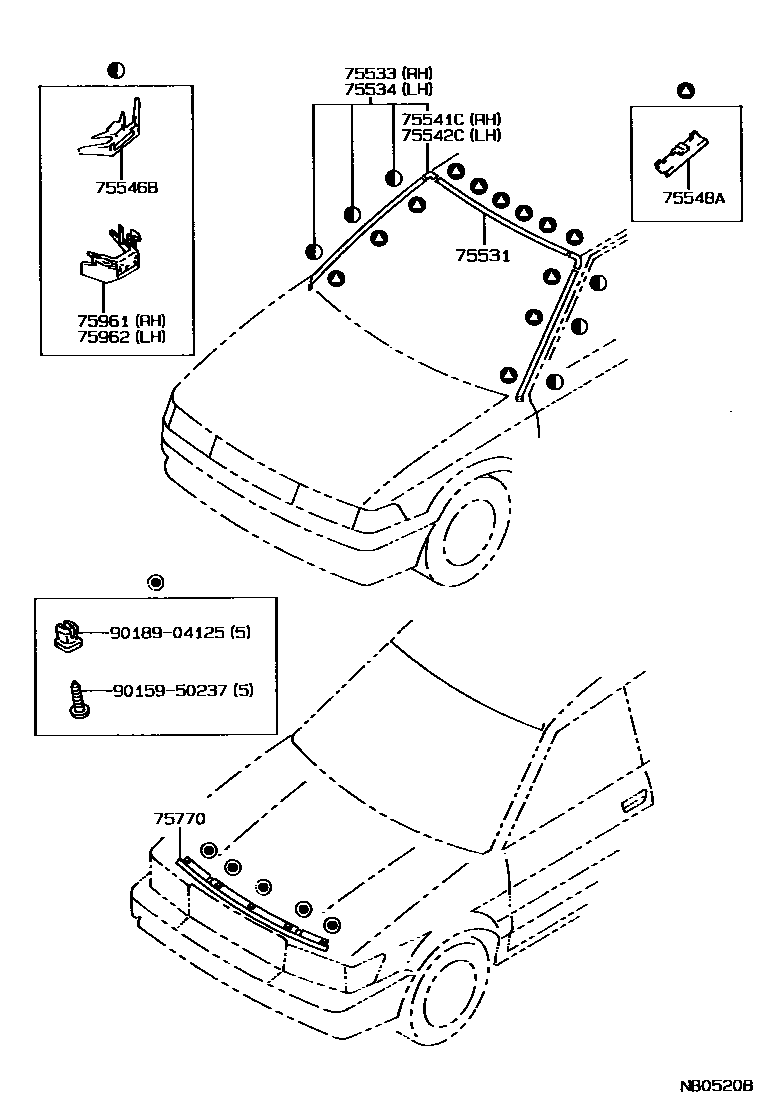 75546B

75961 (RH)
75962 (LH)

75533 (RH)
75534 (LH)
75541C (RH)
75542C (LH)

75531

75548A

90189-04125 (5)
90159-50237 (5)

75770

NB0520B