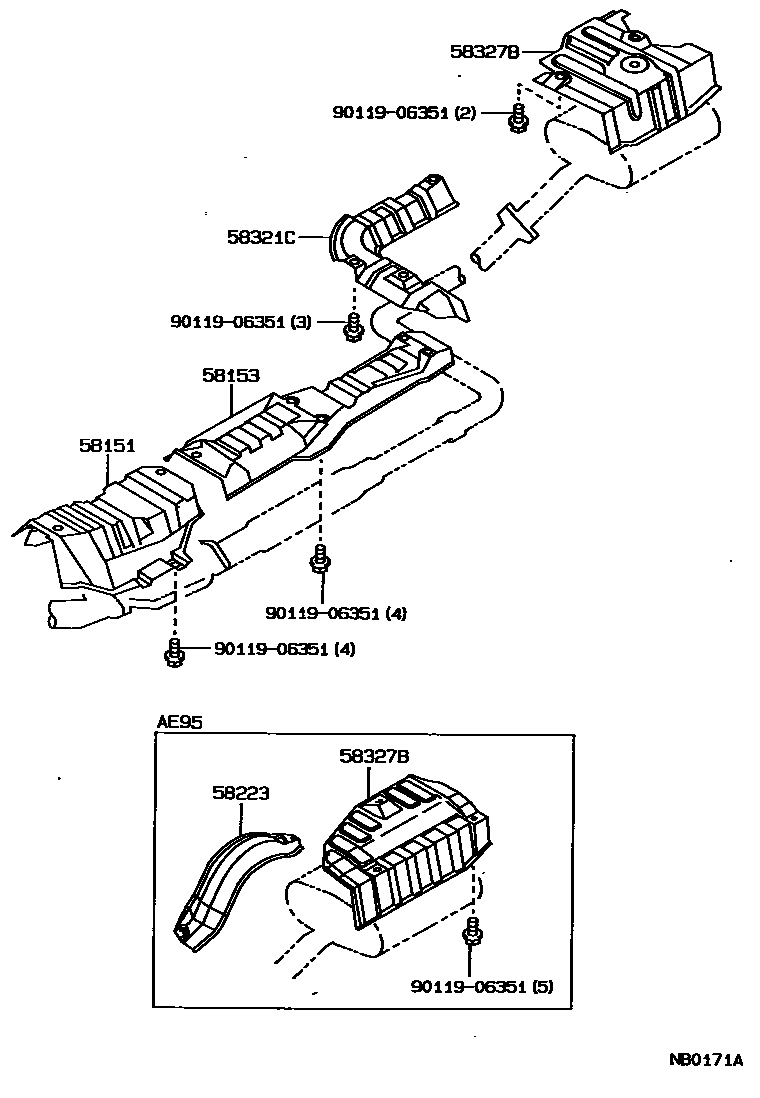 58327B
90119-06351 (2)
58321C
90119-06351 (3)
58153
58151
90119-06351 (4)
90119-06351 (4)
AE95
58327B
58223
90119-06351 (5)
NB0171A