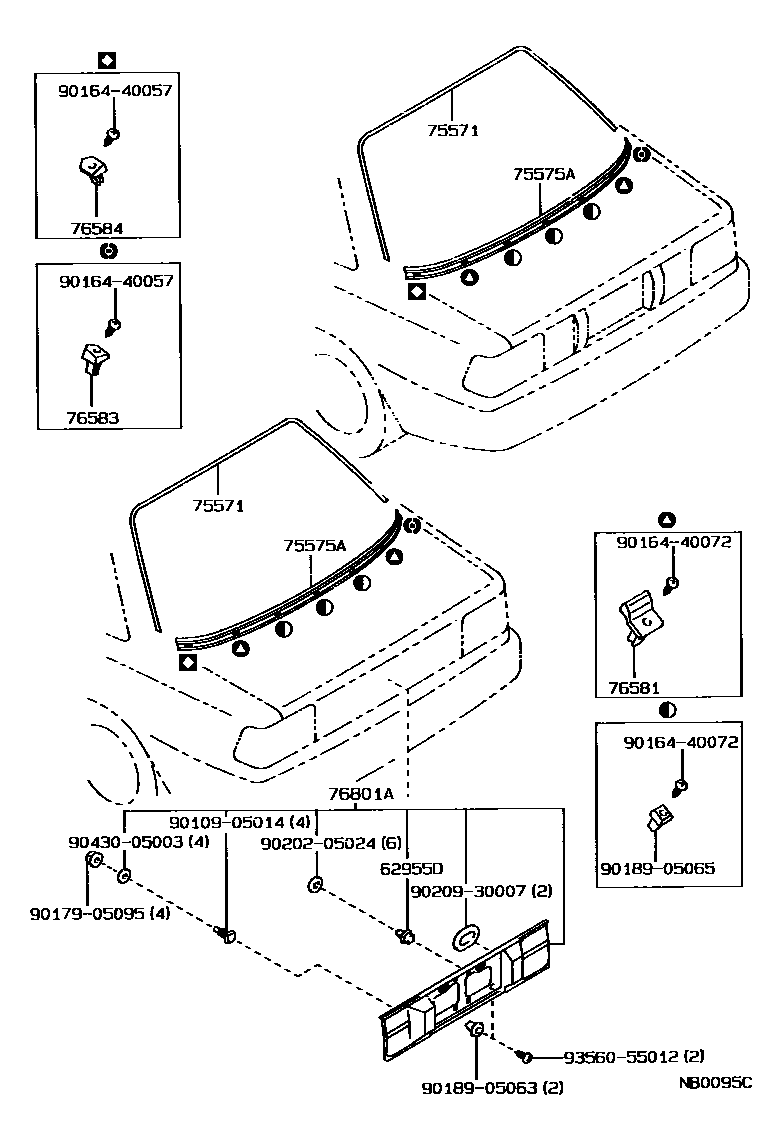 90164-40057
76584

90164-40057
76583

75571
75575A

75571
75575A

90164-40072
76581

90164-40072
90189-05065

76801A
90109-05014 (4)
90430-05003 (4)
90202-05024 (6)
62955D
90209-30007 (2)
90179-05095 (4)
93560-55012 (2)
90189-05063 (2)
NB0095C