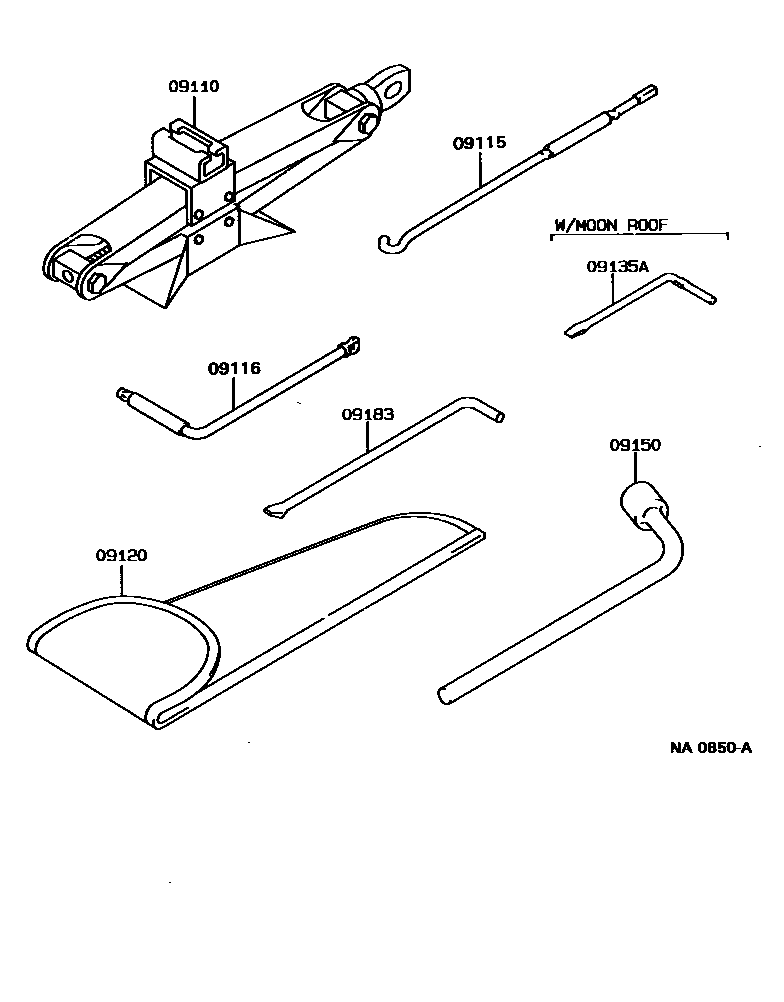 09110

09115

W/MOON ROOF

09135A

09116

09183

09150

09120

NA 0850-A