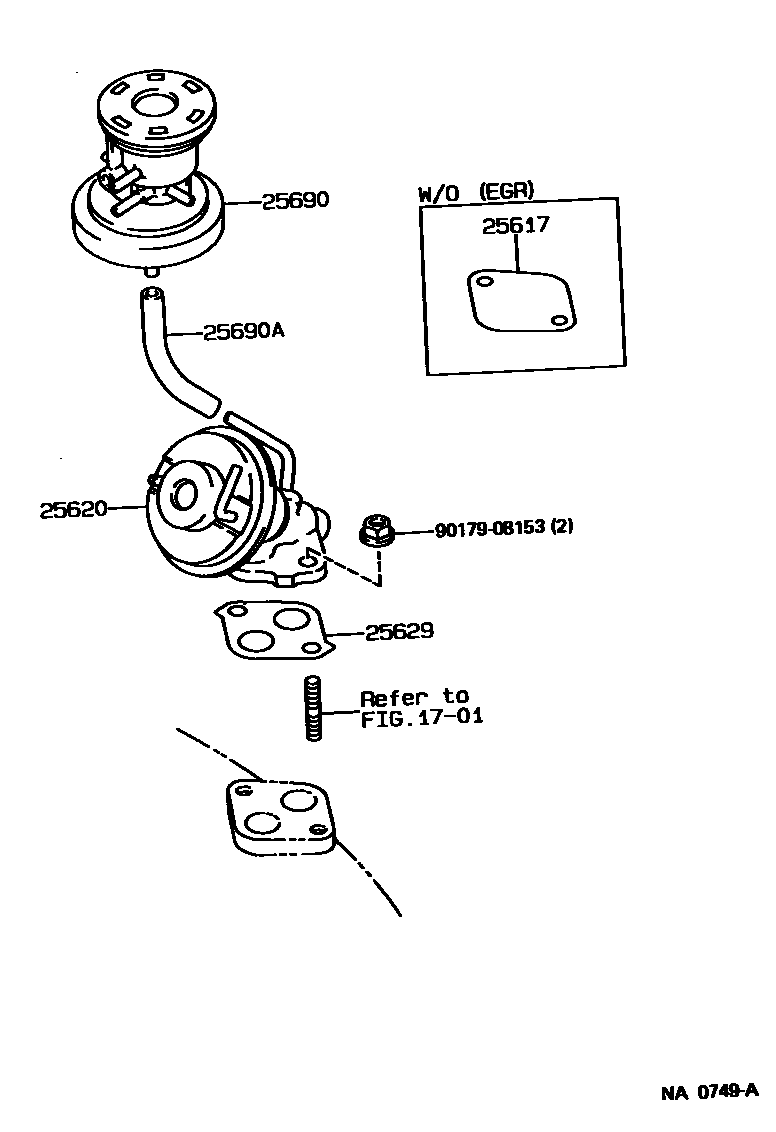 25690

W/O (EGR)

25617

25690A

25620

90179-08153 (2)

25629

Refer to
FIG.17-01

NA 0749-A