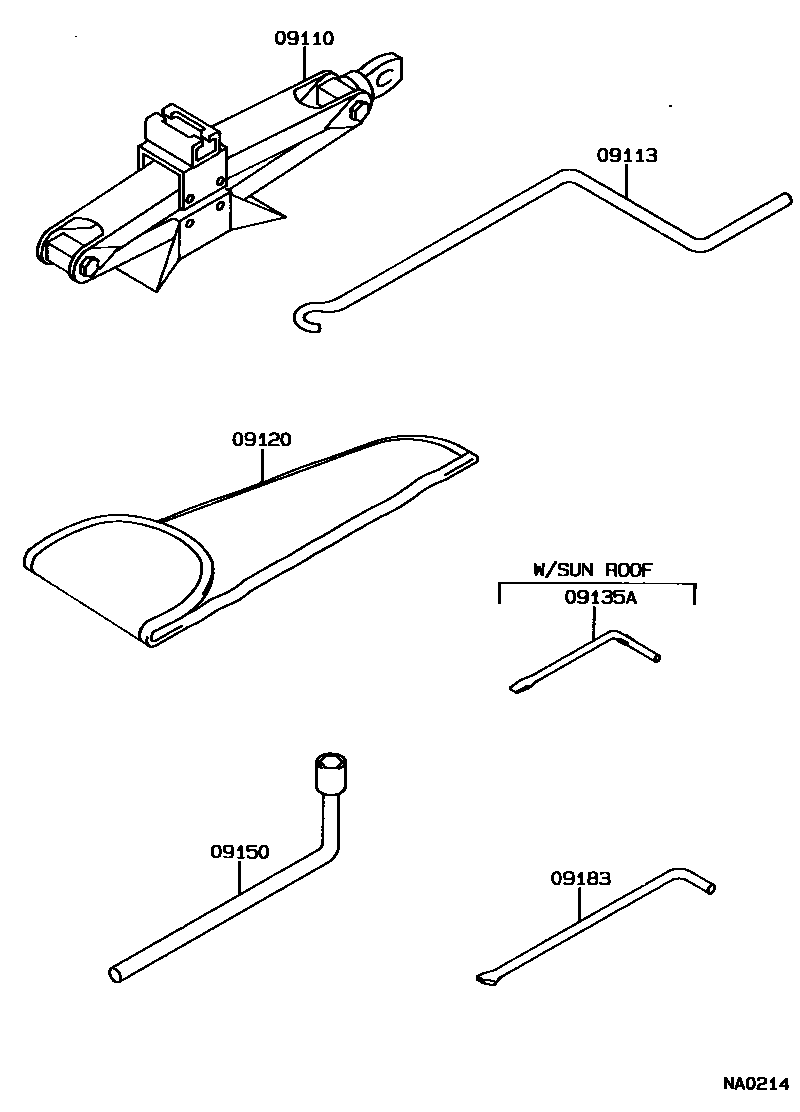 09110

09113

09120

W/SUN ROOF

09135A

09150

09183

NA0214