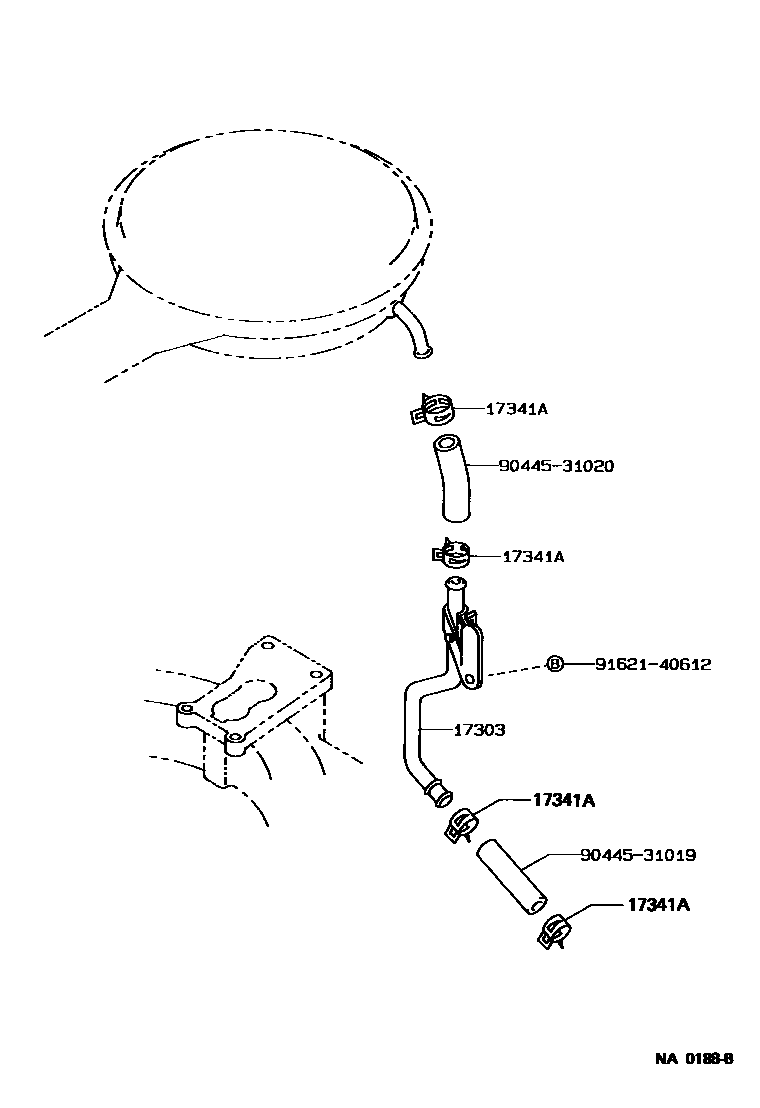 17341A

90445-31020

17341A

B 91621-40612

17303

17341A

90445-31019

17341A

NA 0188-8