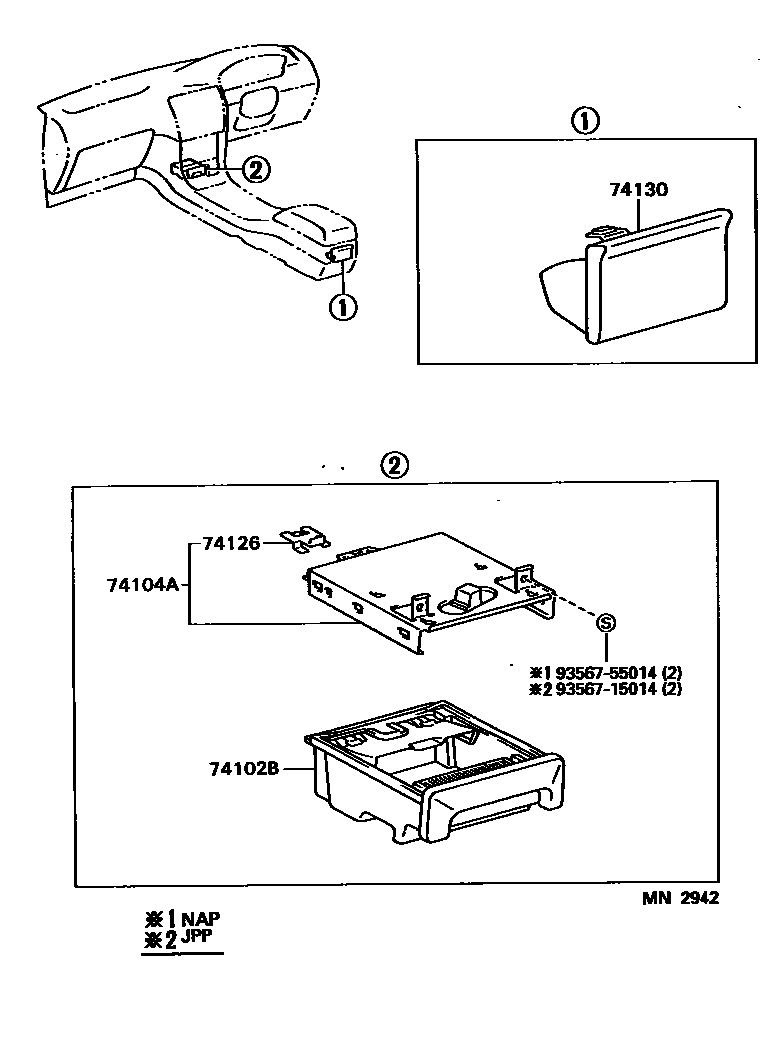 ②

①

①

74130

②

74126

74104A

S

※1 93567-55014 (2)
※2 93567-15014 (2)

74102B

MN 2942

※1 NAP
※2 JPP