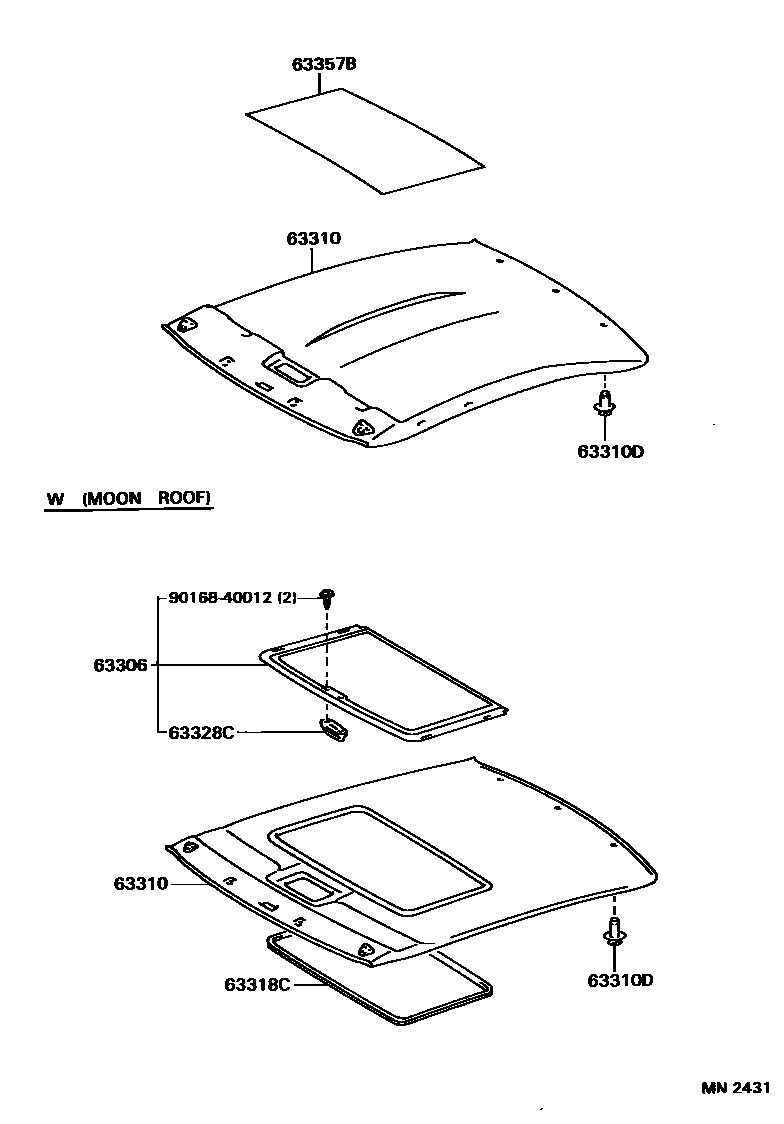 63357B

63310

63310D

W (MOON ROOF)

90168-40012 (2)

63306

63328C

63310

63318C

63310D

MN 2431