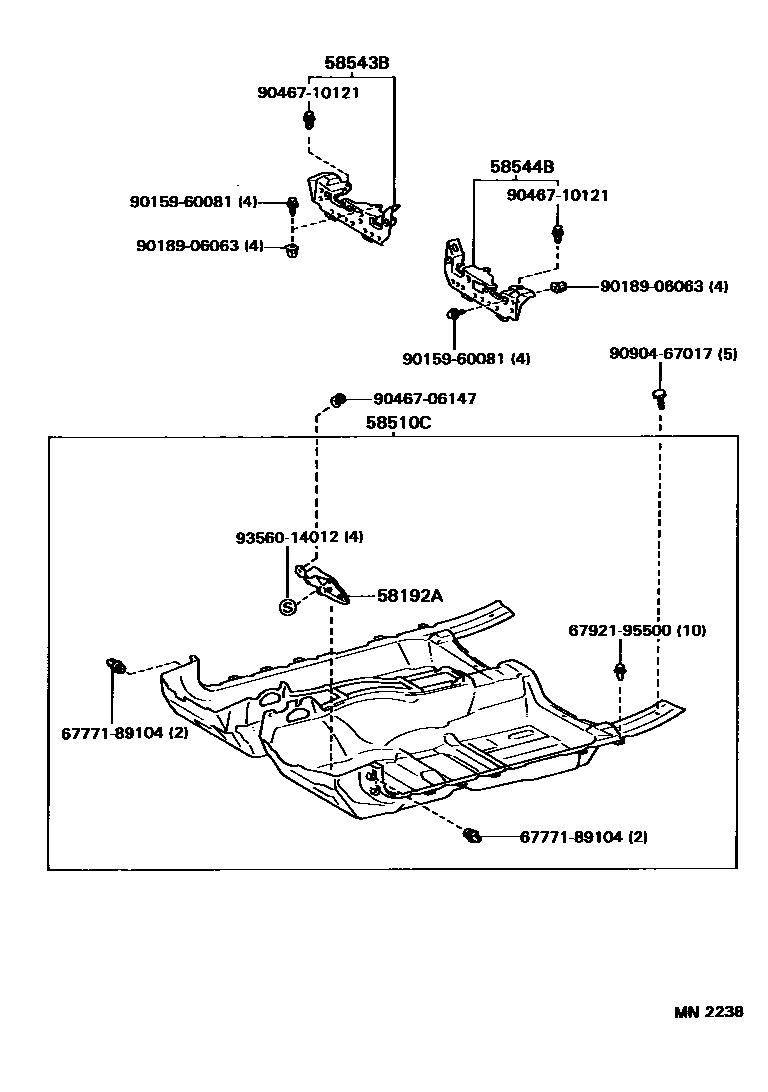 58543B
90467-10121
90159-60081 (4)
90189-06063 (4)
58544B
90467-10121
90189-06063 (4)
90159-60081 (4)
90904-67017 (5)
90467-06147
58510C
93560-14012 (4)
S
58192A
67921-95500 (10)
67771-89104 (2)
67771-89104 (2)
MN 2238