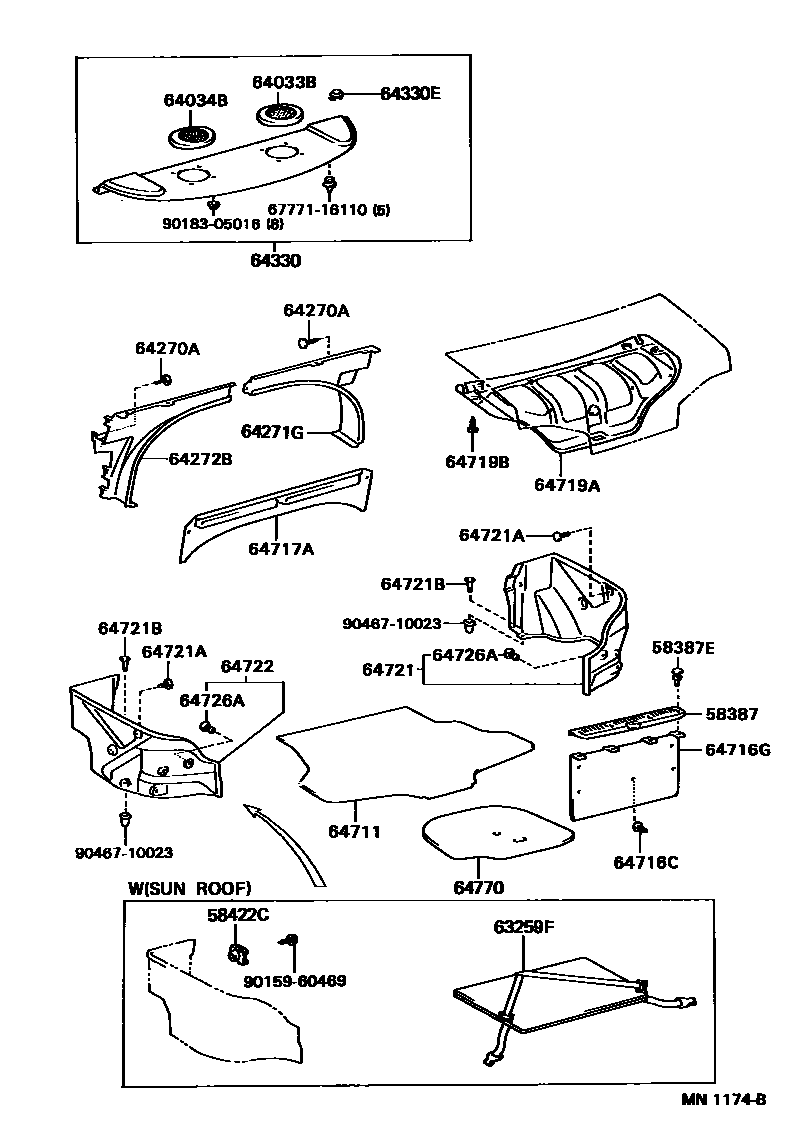 64034B
64033B
64330E
90183-05016 (8)
67771-16110 (5)
64330

64270A
64270A
64271G
64272B
64717A
64719B
64719A

64721A
64721B
90467-10023
64721
64726A
58387E
58387
64716G
64716C

64721B
64721A
64722
64726A
90467-10023
64711
64770

W(SUN ROOF)
58422C
90159-60469
63259F

MN 1174-B