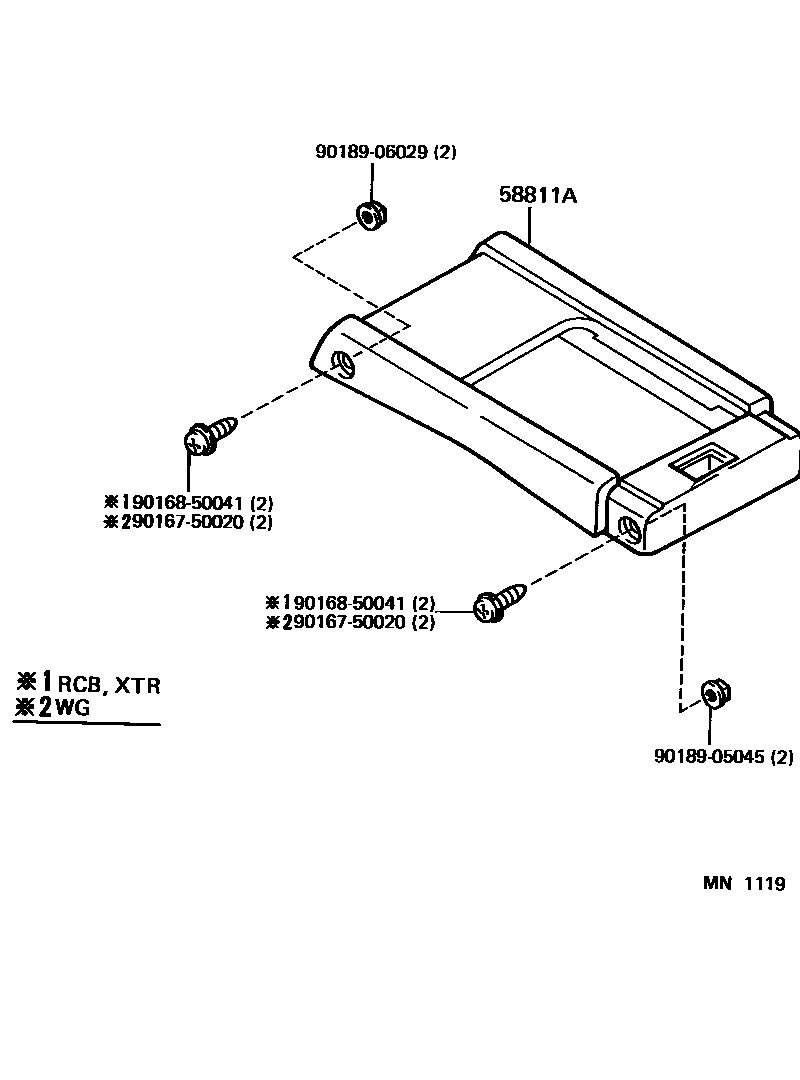 90189-06029 (2)

58811A

※190168-50041 (2)
※290167-50020 (2)

※190168-50041 (2)
※290167-50020 (2)

※1 RCB, XTR
※2 WG

90189-05045 (2)

MN 1119