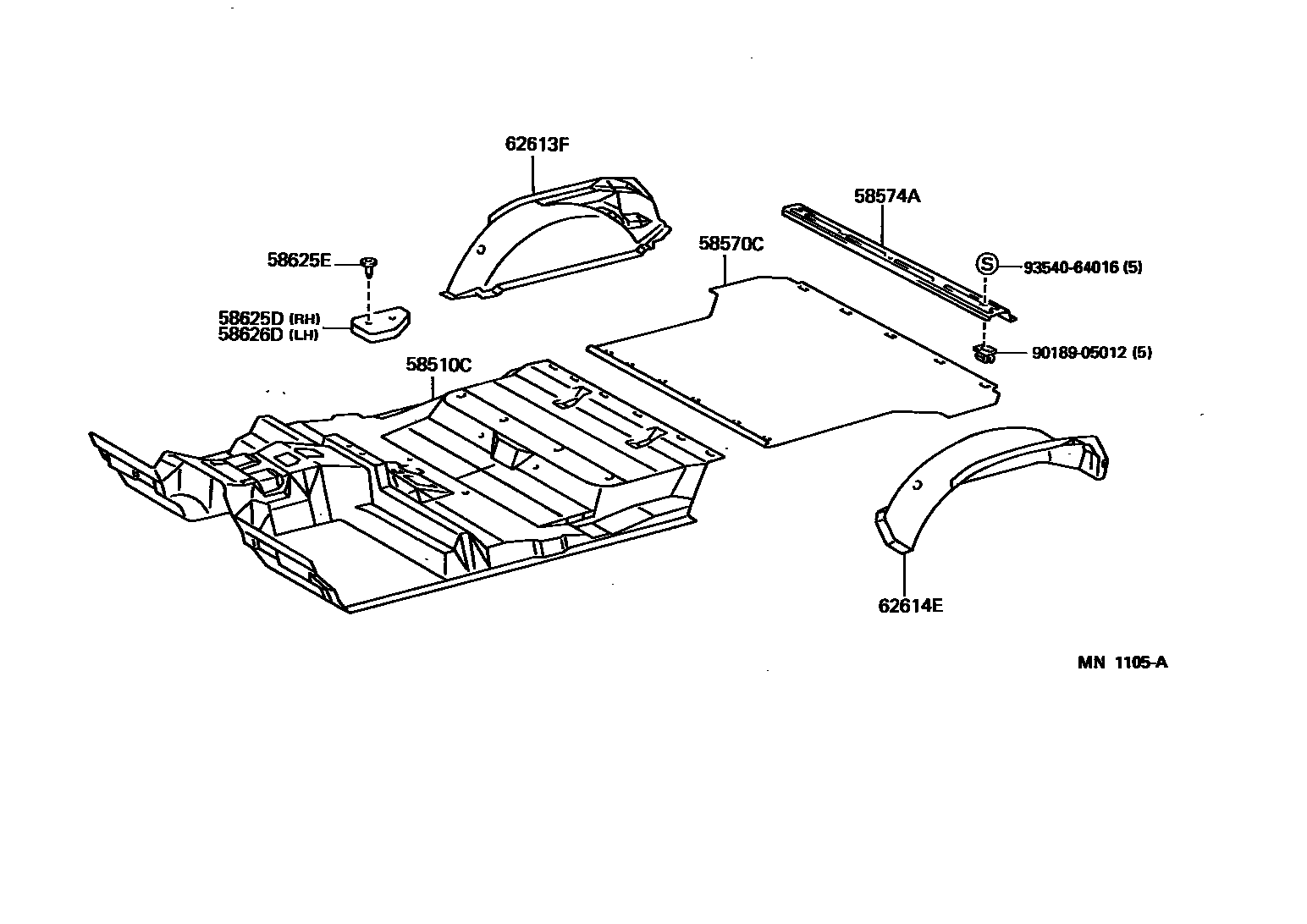 62613F

58574A

58570C

58625E

S 93540-64016 (5)

58625D (RH)
58626D (LH)

90189-05012 (5)

58510C

62614E

MN 1105-A