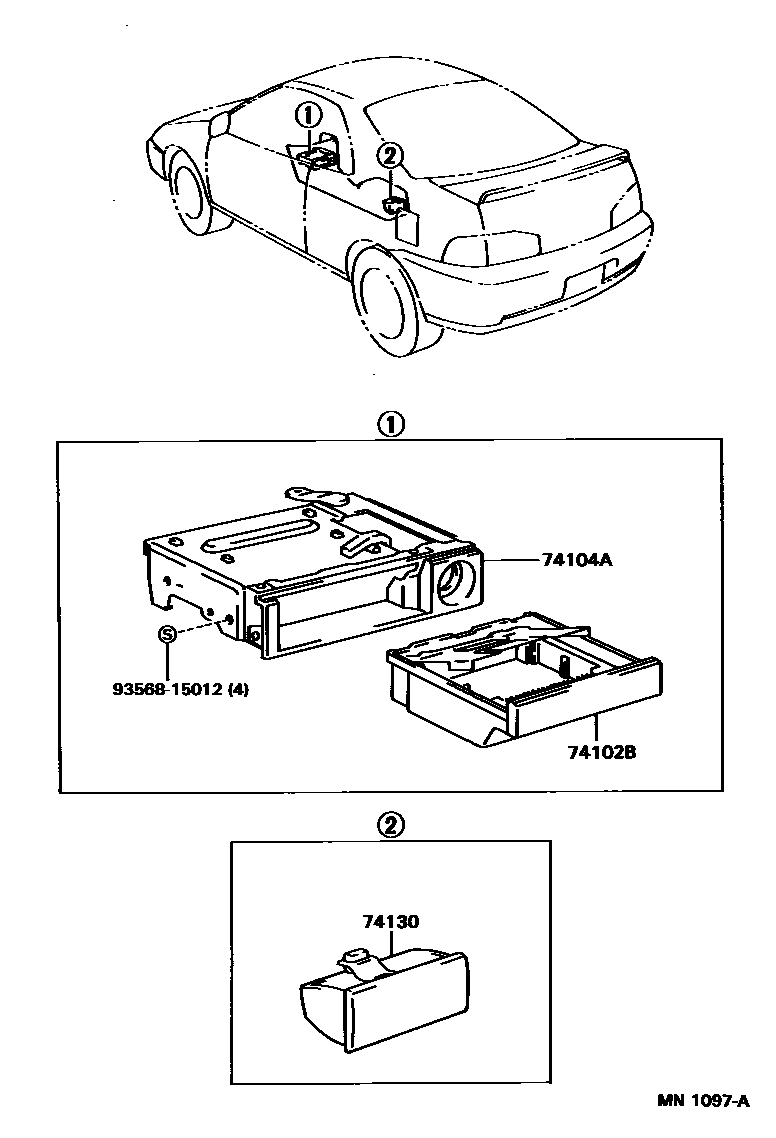 ①
②

①

74104A

S

93568-15012 (4)

74102B

②

74130

MN 1097-A