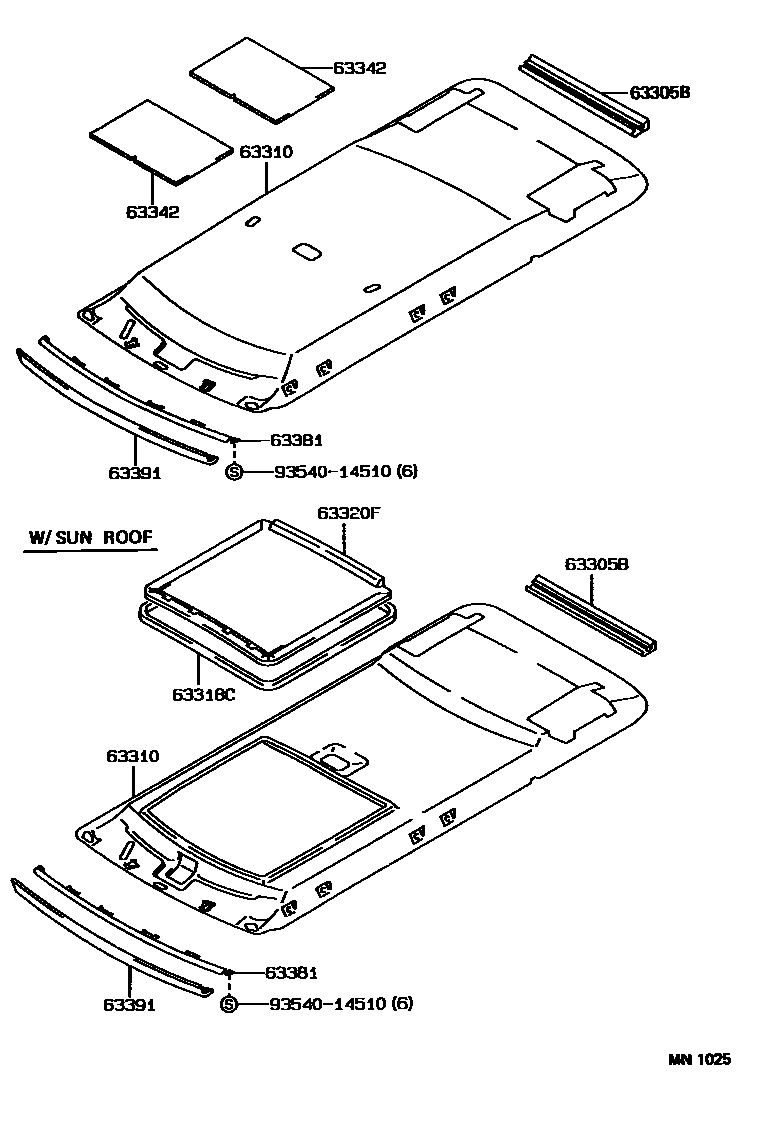 63342
63305B
63310
63342
63381
63391
S 93540-14510 (6)

W/SUN ROOF

63320F
63305B
63318C
63310
63381
63391
S 93540-14510 (6)

MN 1025