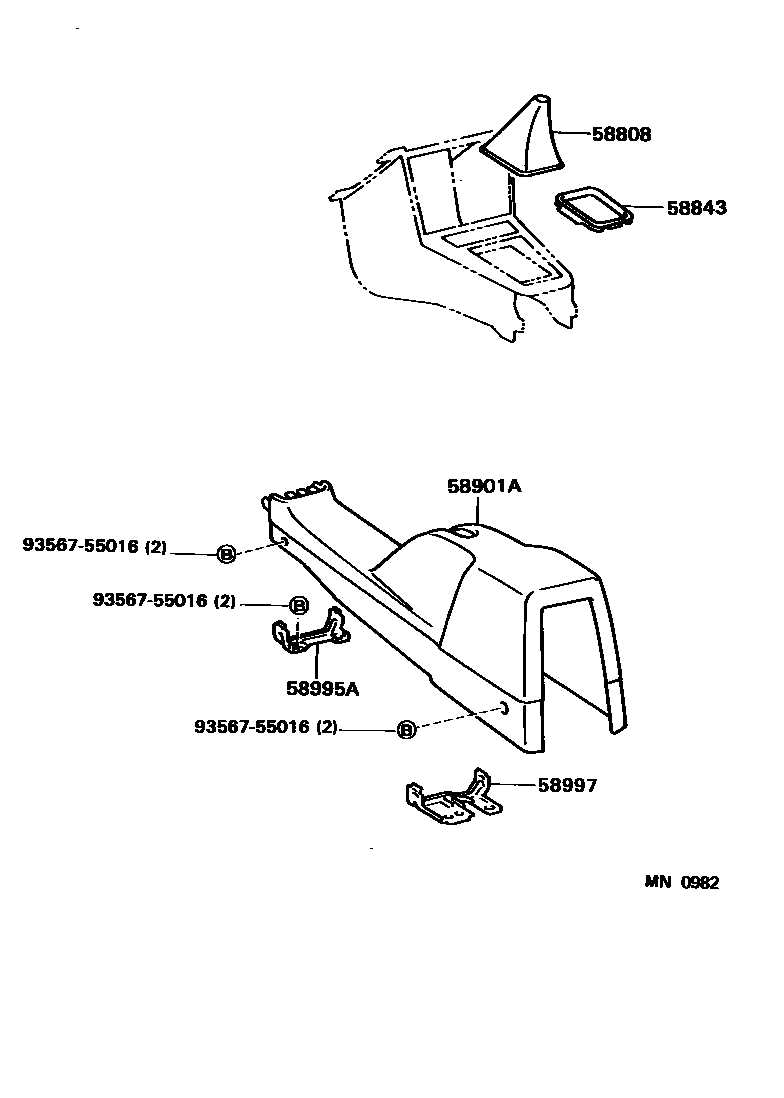 58808
58843
58901A
93567-55016 (2)
B
93567-55016 (2)
B
58995A
93567-55016 (2)
B
58997
MN 0982