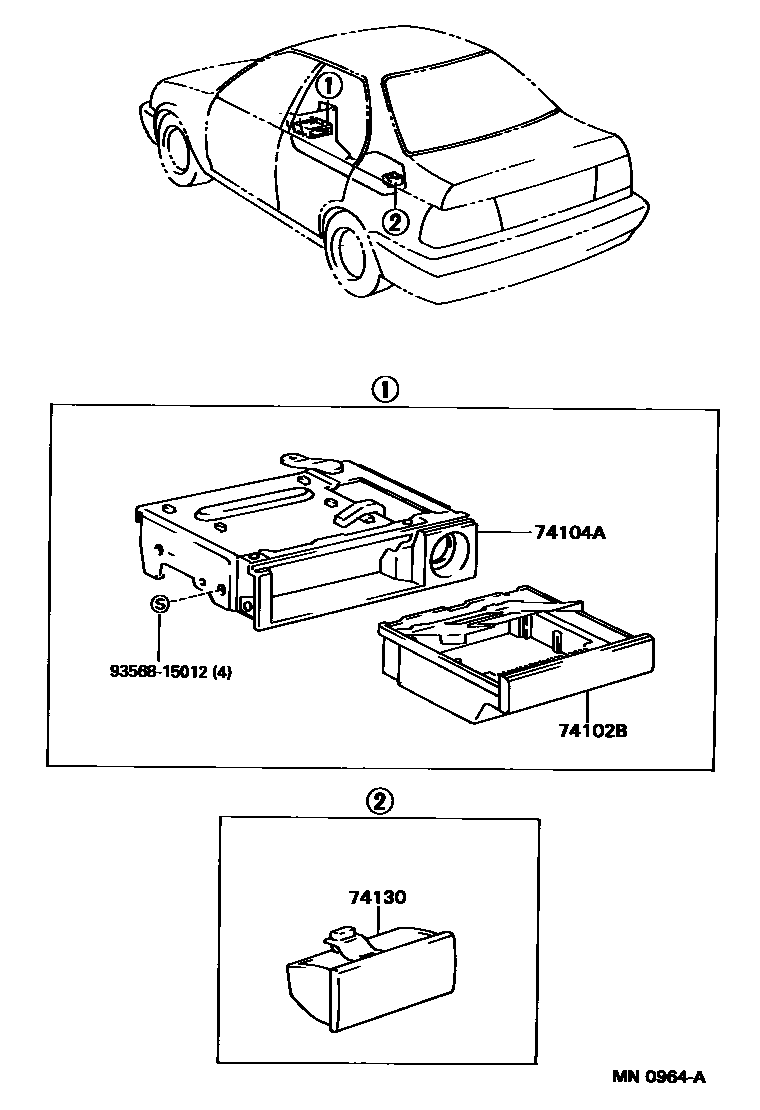 ①
②
①
74104A
S
93568-15012 (4)
74102B
②
74130
MN 0964-A