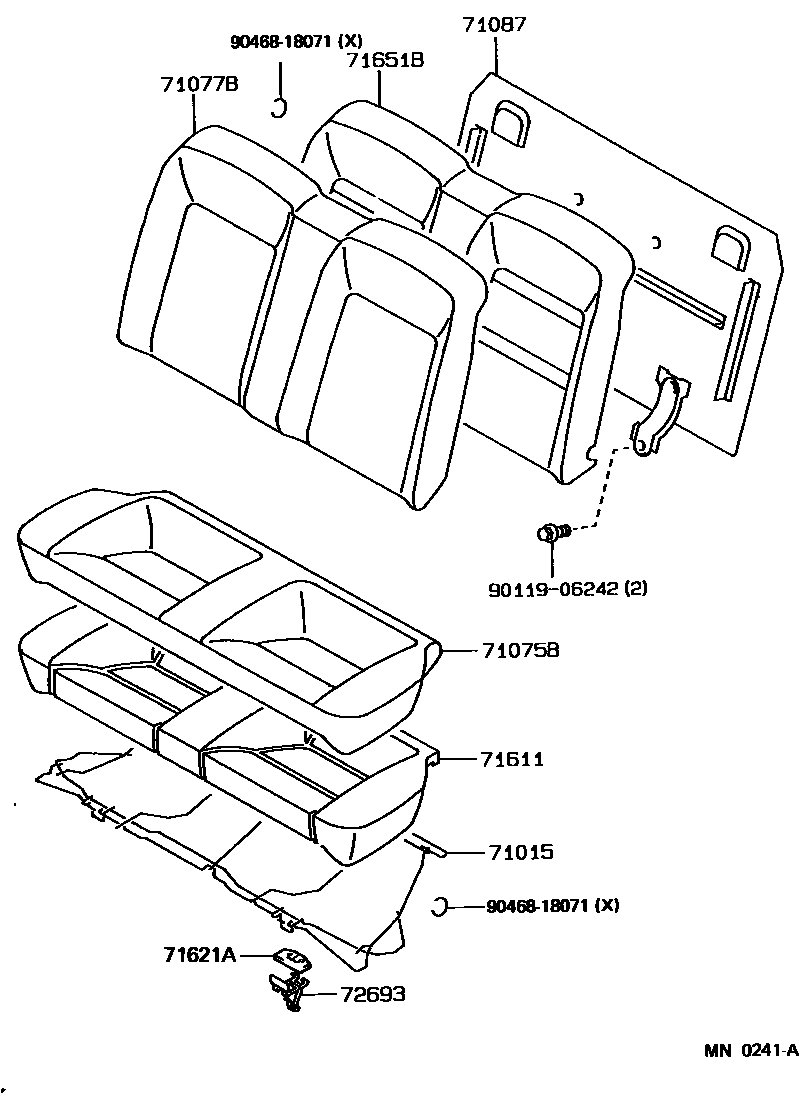 71087
90468-18071 (X)
71651B
71077B
90119-06242 (2)
71075B
71611
71015
90468-18071 (X)
71621A
72693
MN 0241-A