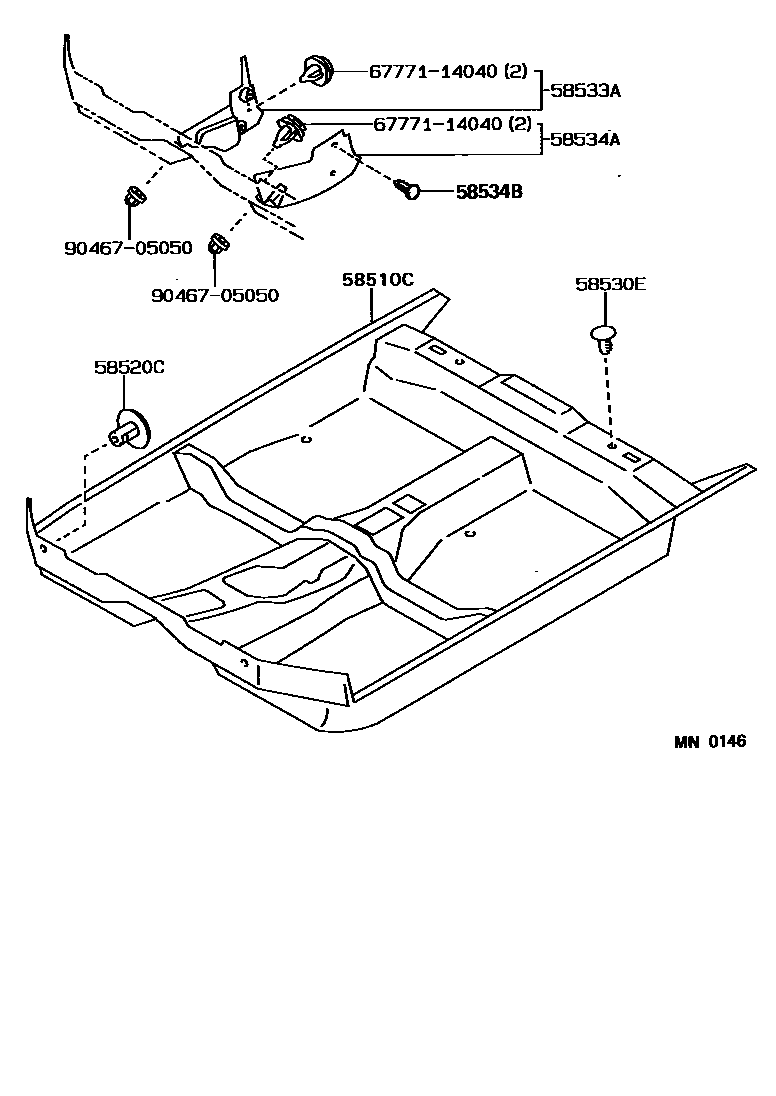 67771-14040 (2)
58533A
67771-14040 (2)
58534A
58534B
90467-05050
90467-05050
58510C
58530E
58520C
MN 0146