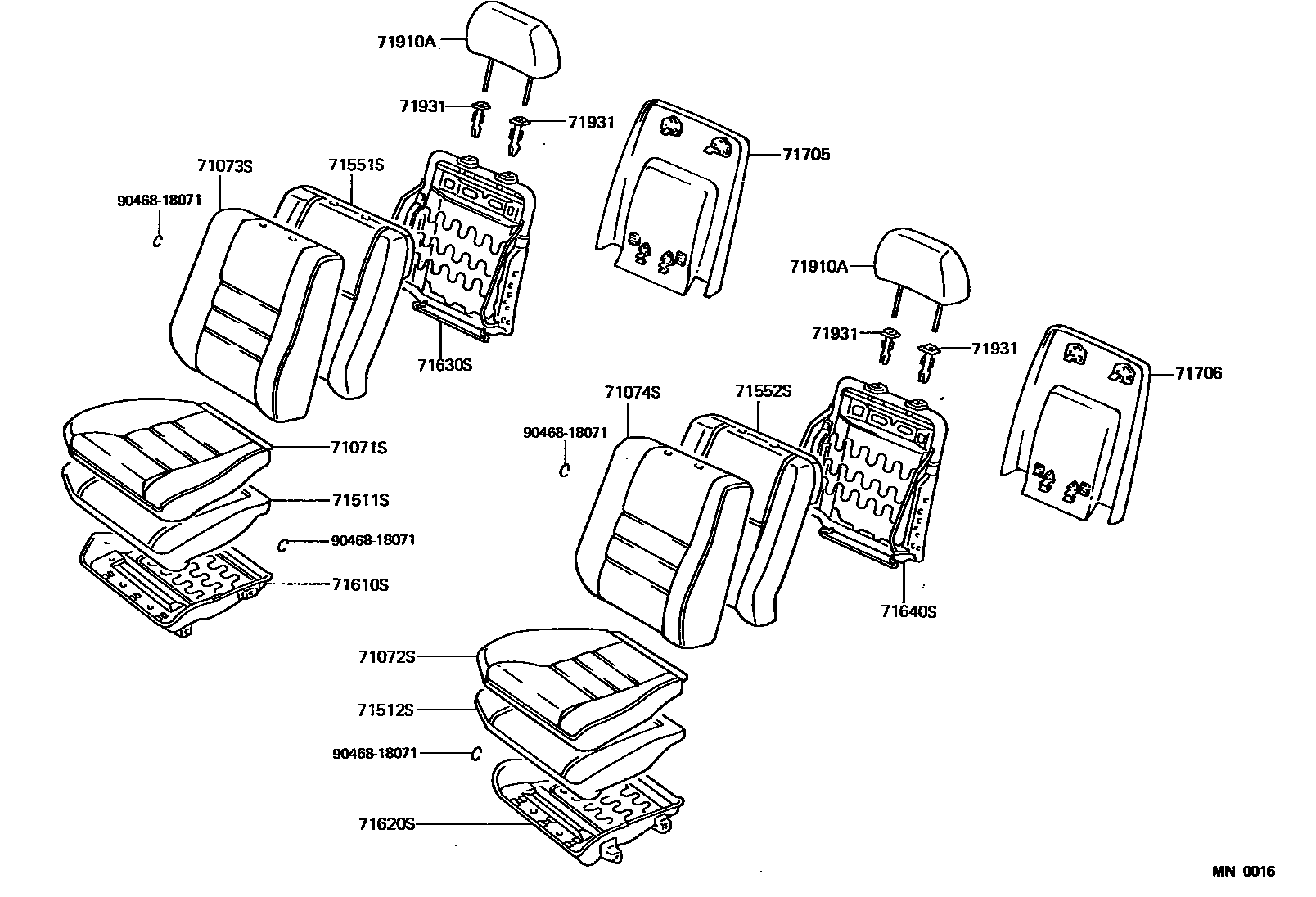 71910A
71931
71931
71705
71073S
71551S
90468-18071
71630S
71910A
71931
71931
71706
71074S
71552S
90468-18071
71071S
71511S
90468-18071
71610S
71640S
71072S
71512S
90468-18071
71620S
MN 0016